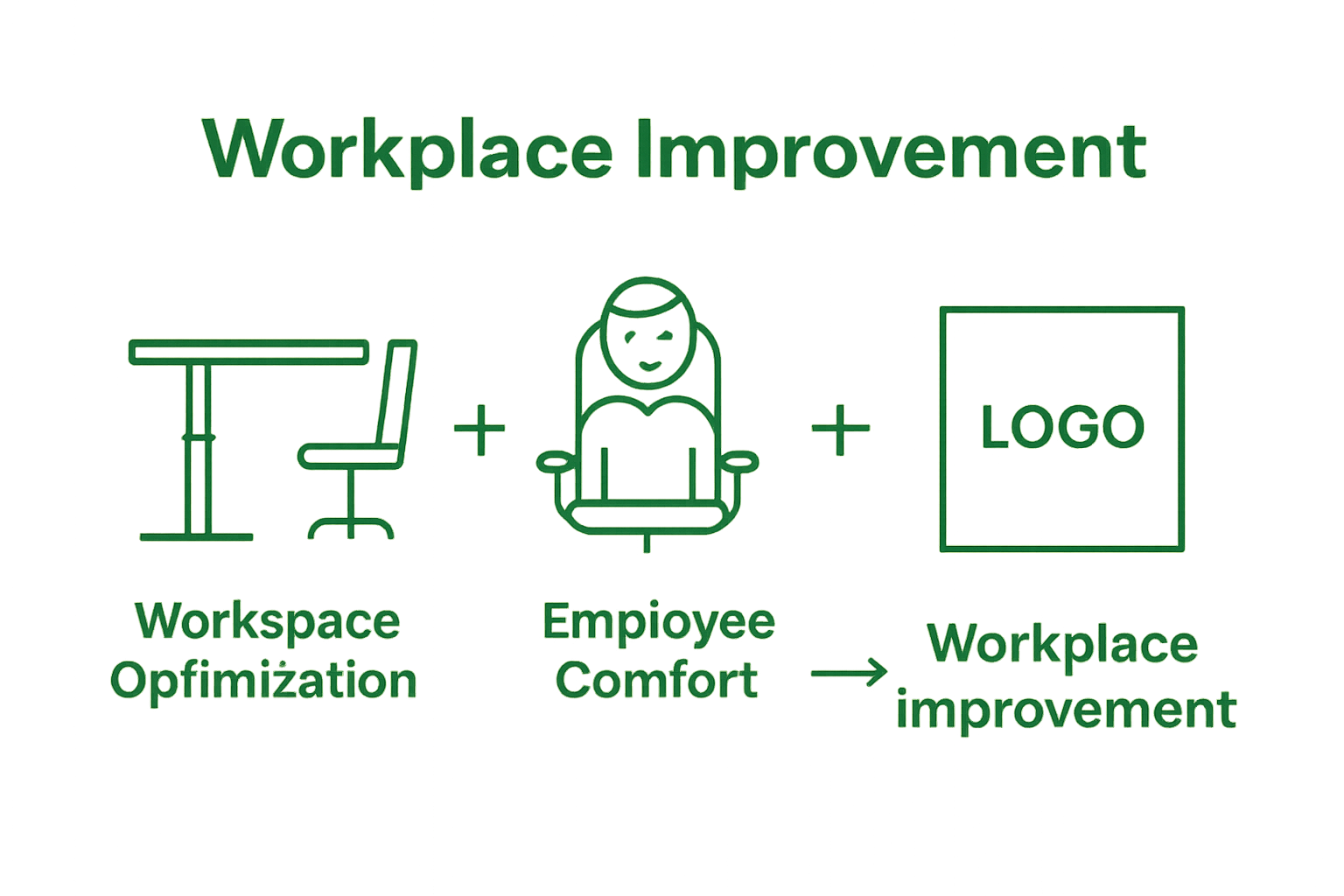 Workplace Improvement

+ +

LOGO

Workspace Opfimiżation

Empioyee Comfort

→

Workplace improvement