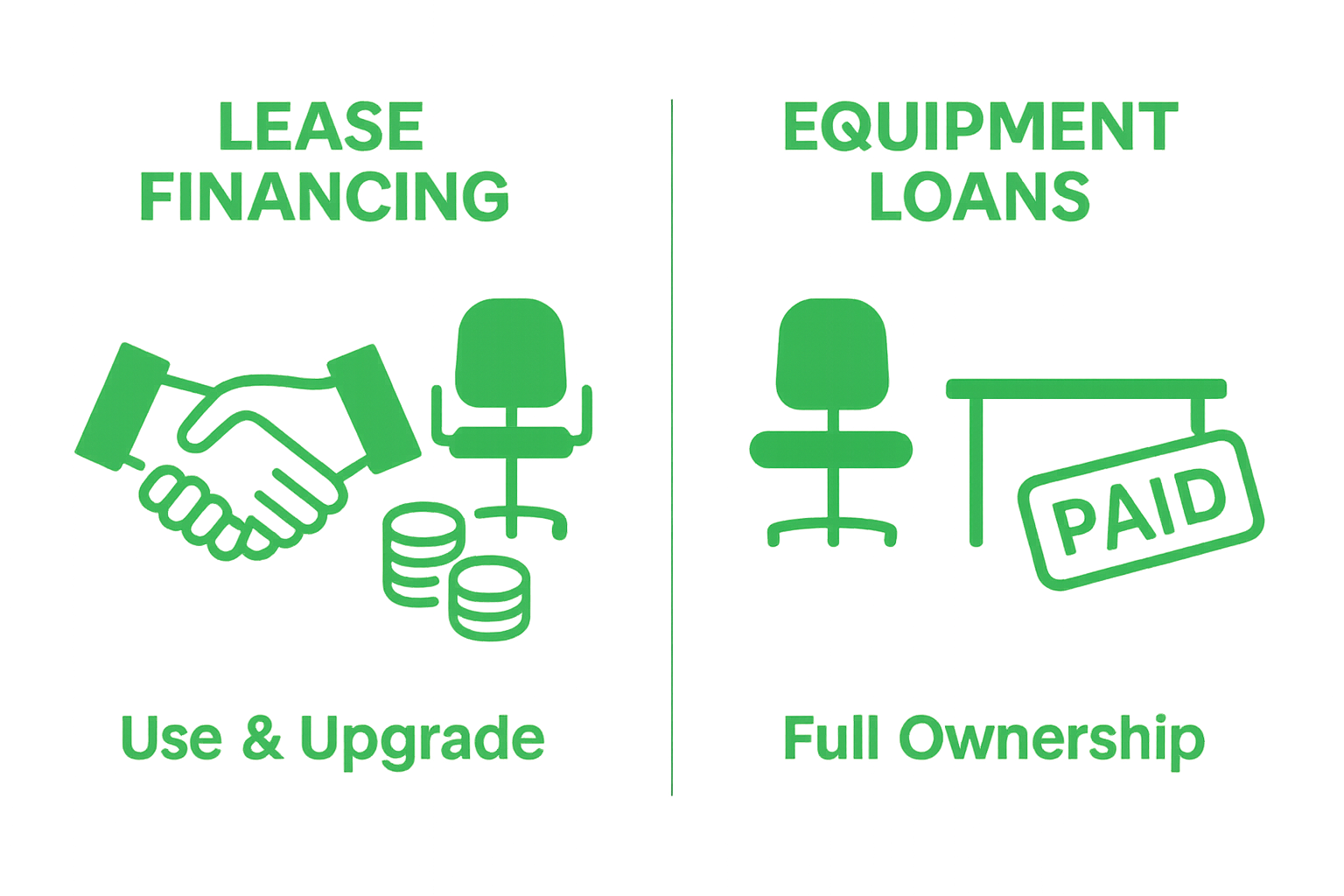 LEASE FINANCING

Use & Upgrade

EQUIPMENT LOANS

PAID

Full Ownership