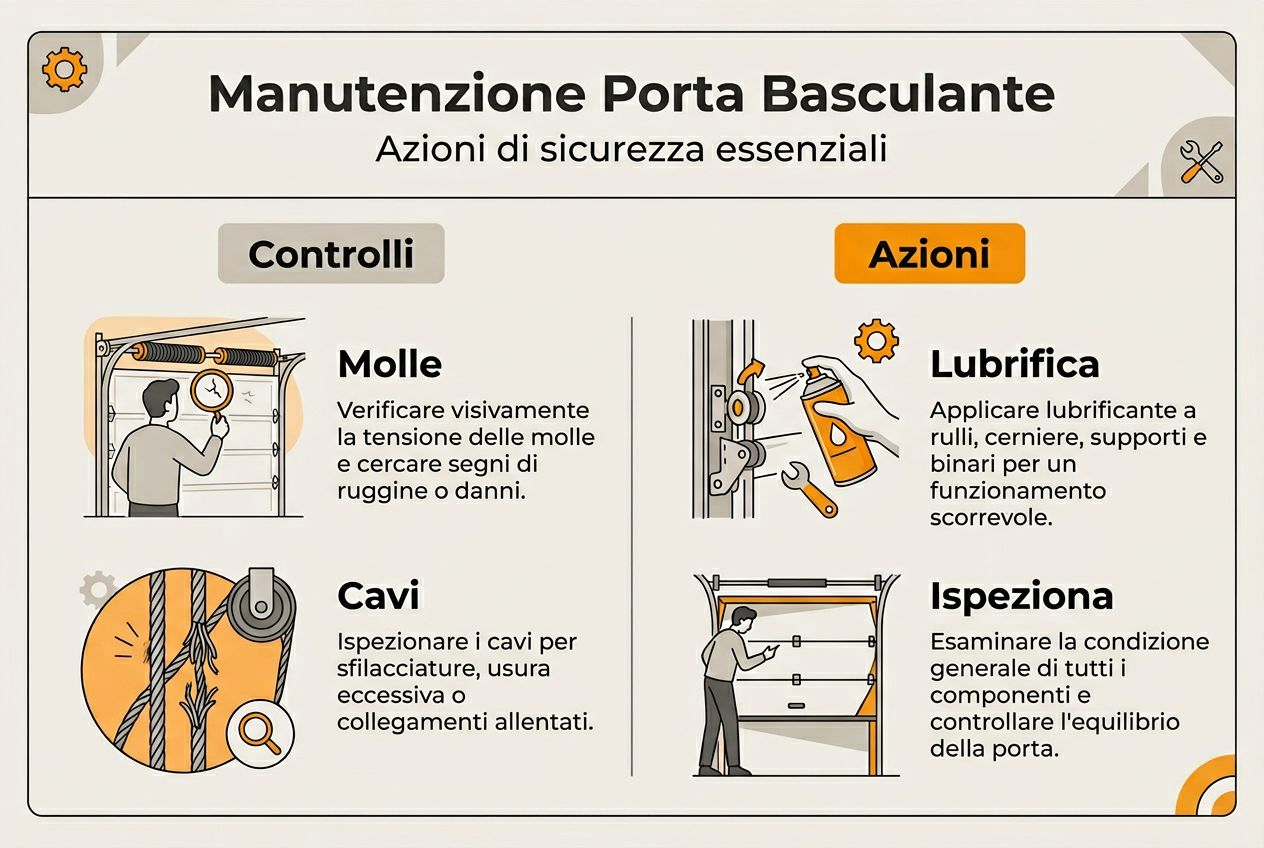 Manutenzione Porta Basculante
Azioni di sicurezza essenziali

Controlli

Molle
Verificare visivamente la tensione delle molle e cercare segni di ruggine o danni.

Cavi
Ispezionare i cavi per sfilacciature, usura eccessiva o collegamenti allentati.

Azioni

Lubrifica
Applicare lubrificante a rulli, cerniere, supporti e binari per un funzionamento scorrevole.

Ispeziona
Esaminare la condizione generale di tutti i componenti e controllare l'equilibrio della porta.