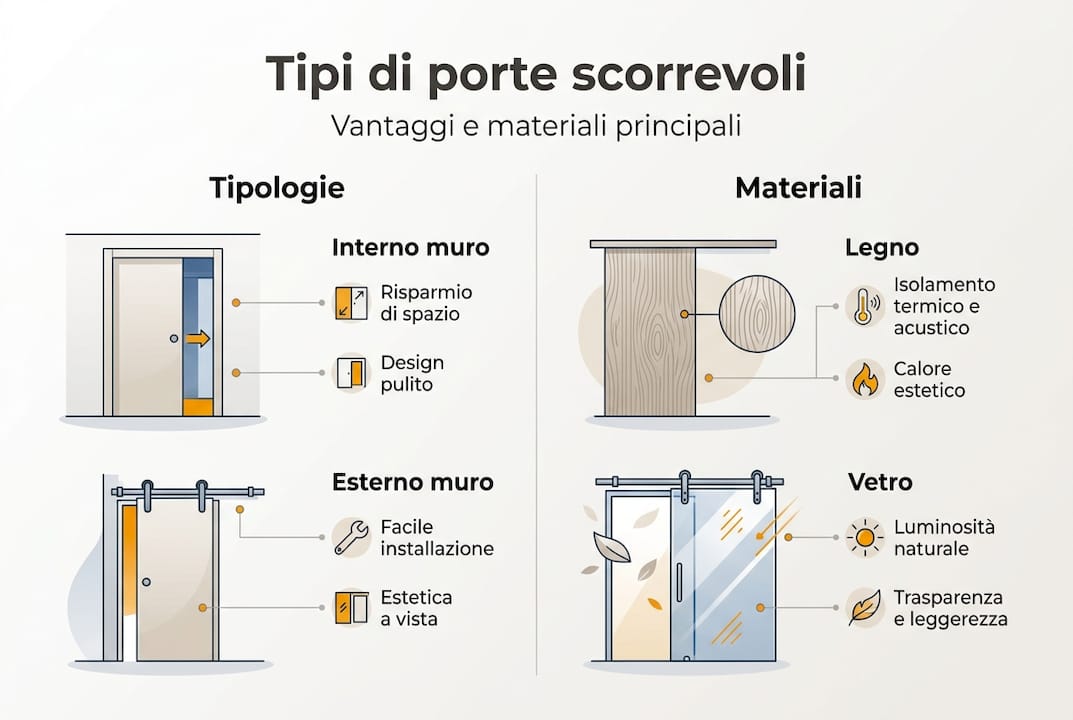 Tipi di porte scorrevoli
Vantaggi e materiali principali

Tipologie

Interno muro
Risparmio di spazio
Design pulito

Esterno muro
Facile installazione
Estetica a vista

Materiali

Legno
Isolamento termico e acustico
Calore estetico

Vetro
Luminosità naturale
Trasparenza e leggerezza