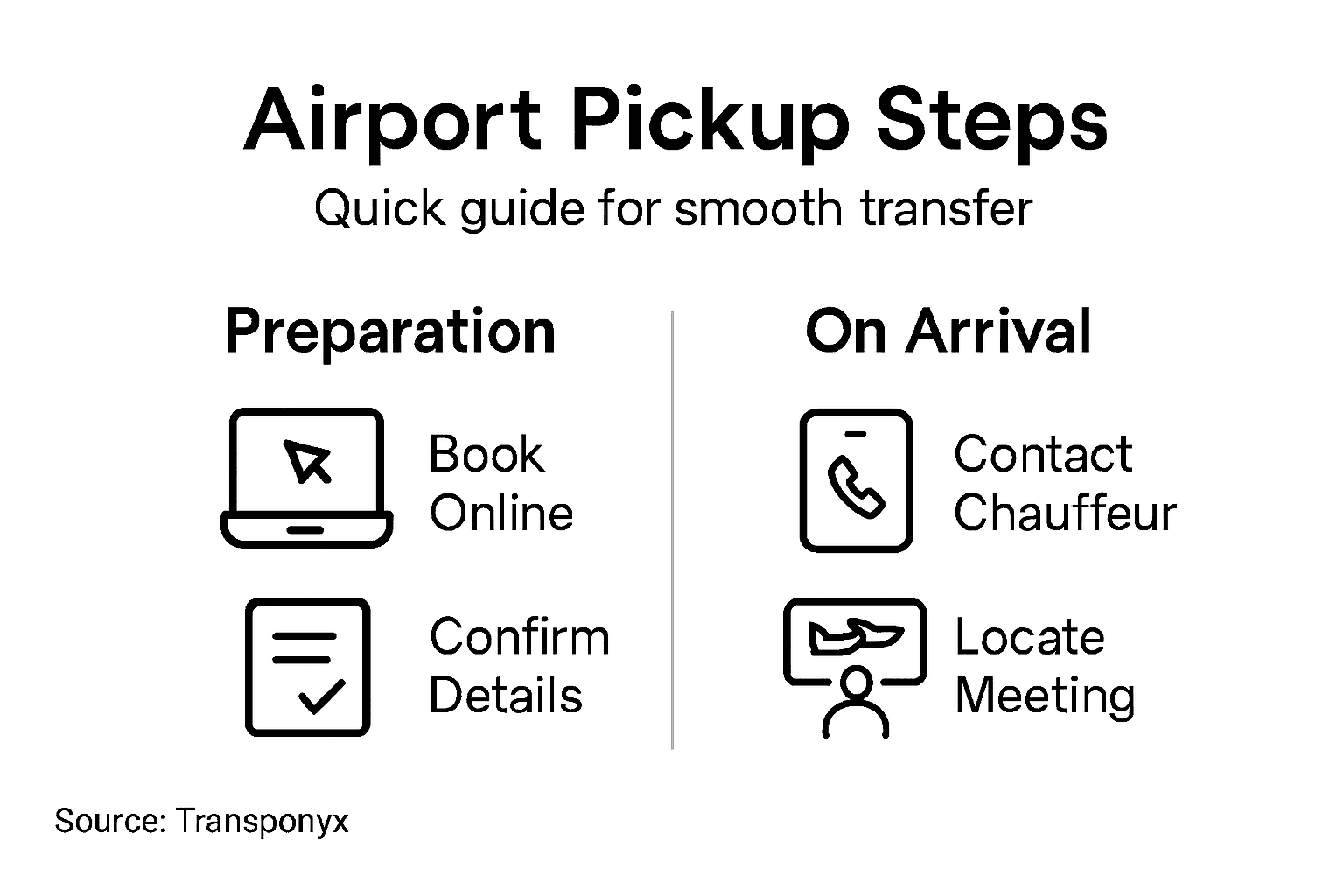 Airport Pickup Steps

Quick guide for smooth transfer

Preparation

Book Online

Confirm Details

On Arrival

Contact Chauffeur

Locate Meeting

Source: Transponyx