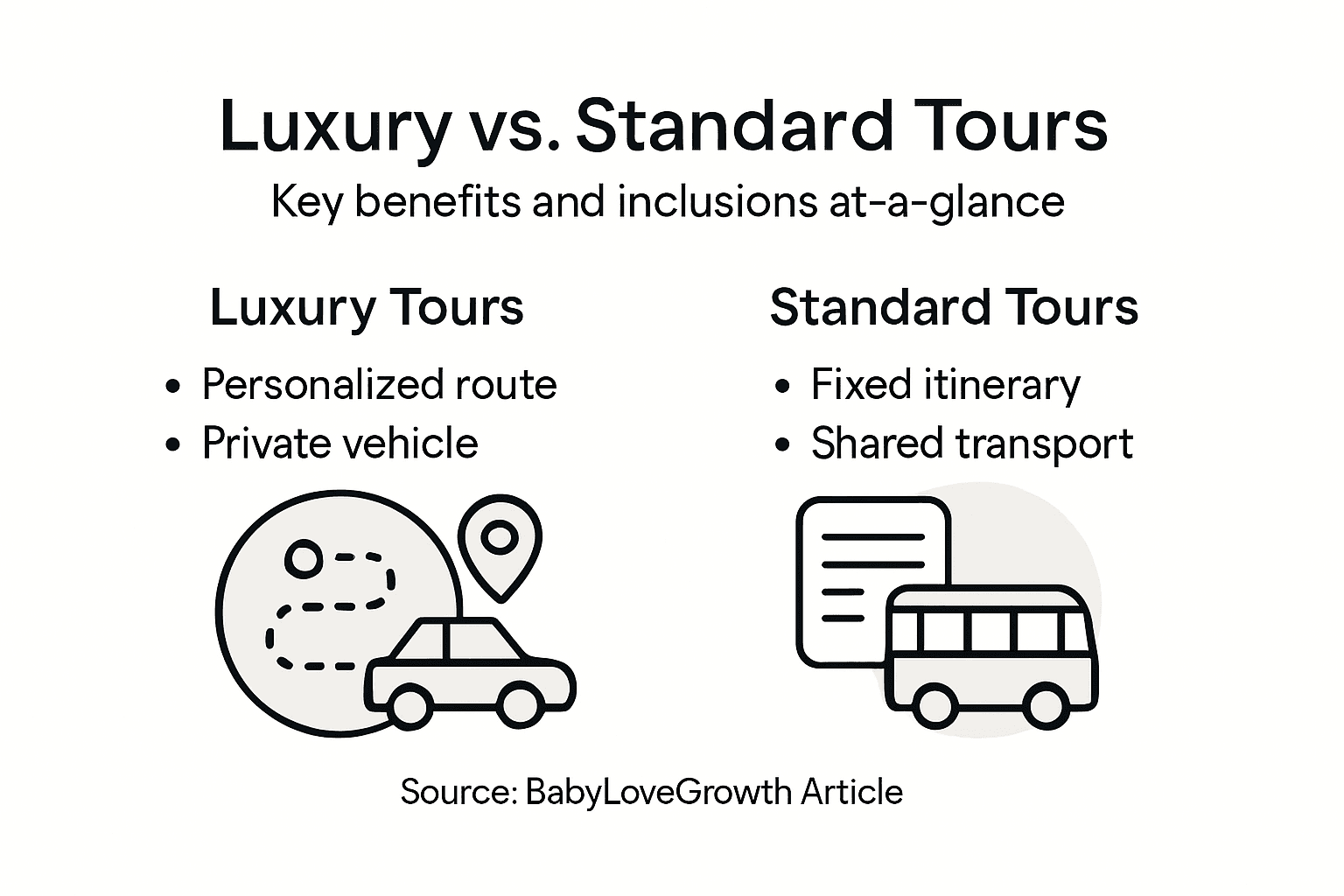 Luxury vs. Standard Tours
Key benefits and inclusions at-a-glance

Luxury Tours
• Personalized route
• Private vehicle

Standard Tours
• Fixed itinerary
• Shared transport

Source: BabyLoveGrowth Article