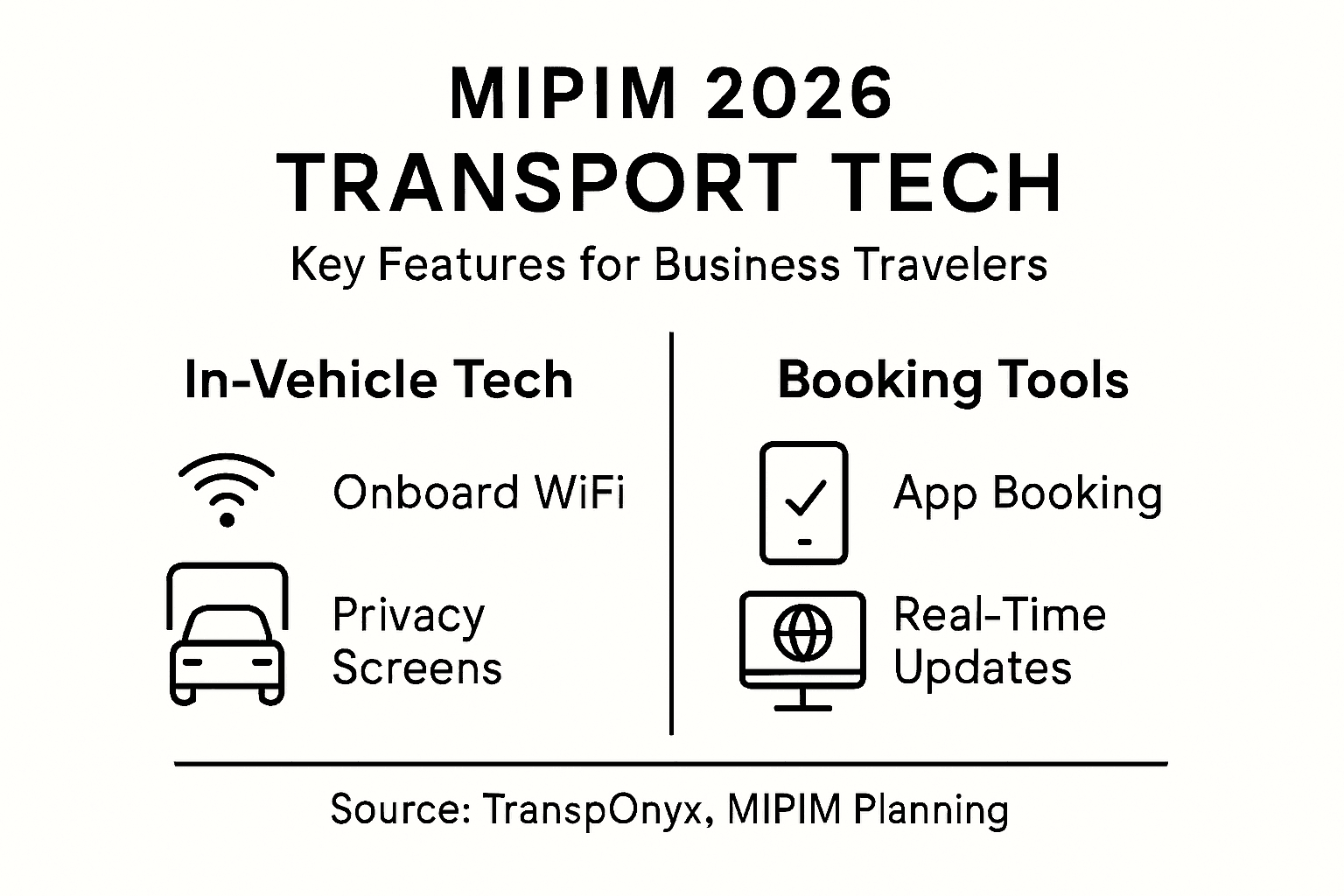 MIPIM 2026
TRANSPORT TECH
Key Features for Business Travelers

In-Vehicle Tech

Onboard WiFi

Privacy Screens

Booking Tools

App Booking

Real-Time Updates

Source: TranspOnyx, MIPIM Planning