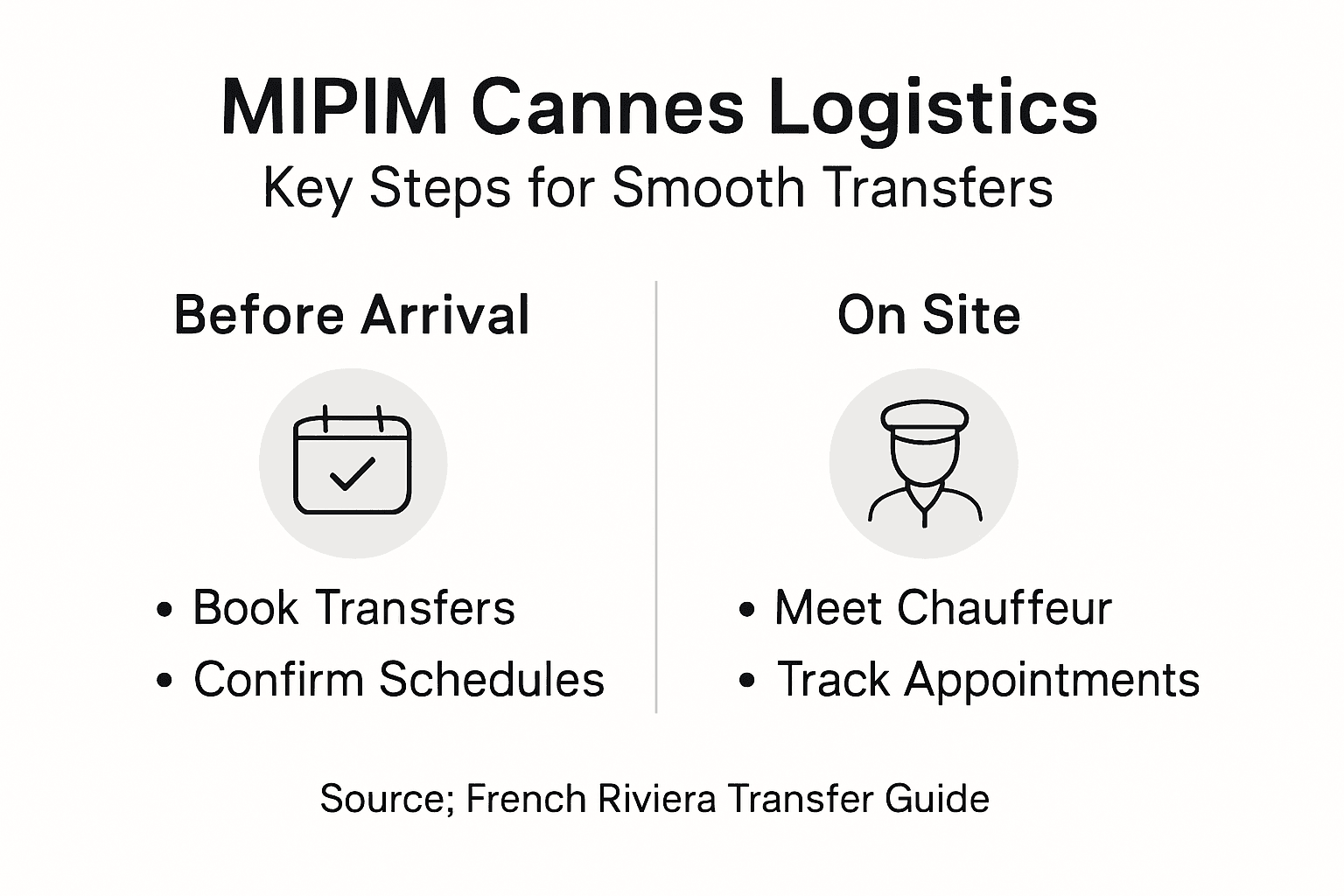 MIPIM Cannes Logistics
Key Steps for Smooth Transfers

Before Arrival

• Book Transfers
• Confirm Schedules

On Site

• Meet Chauffeur
• Track Appointments

Source; French Riviera Transfer Guide