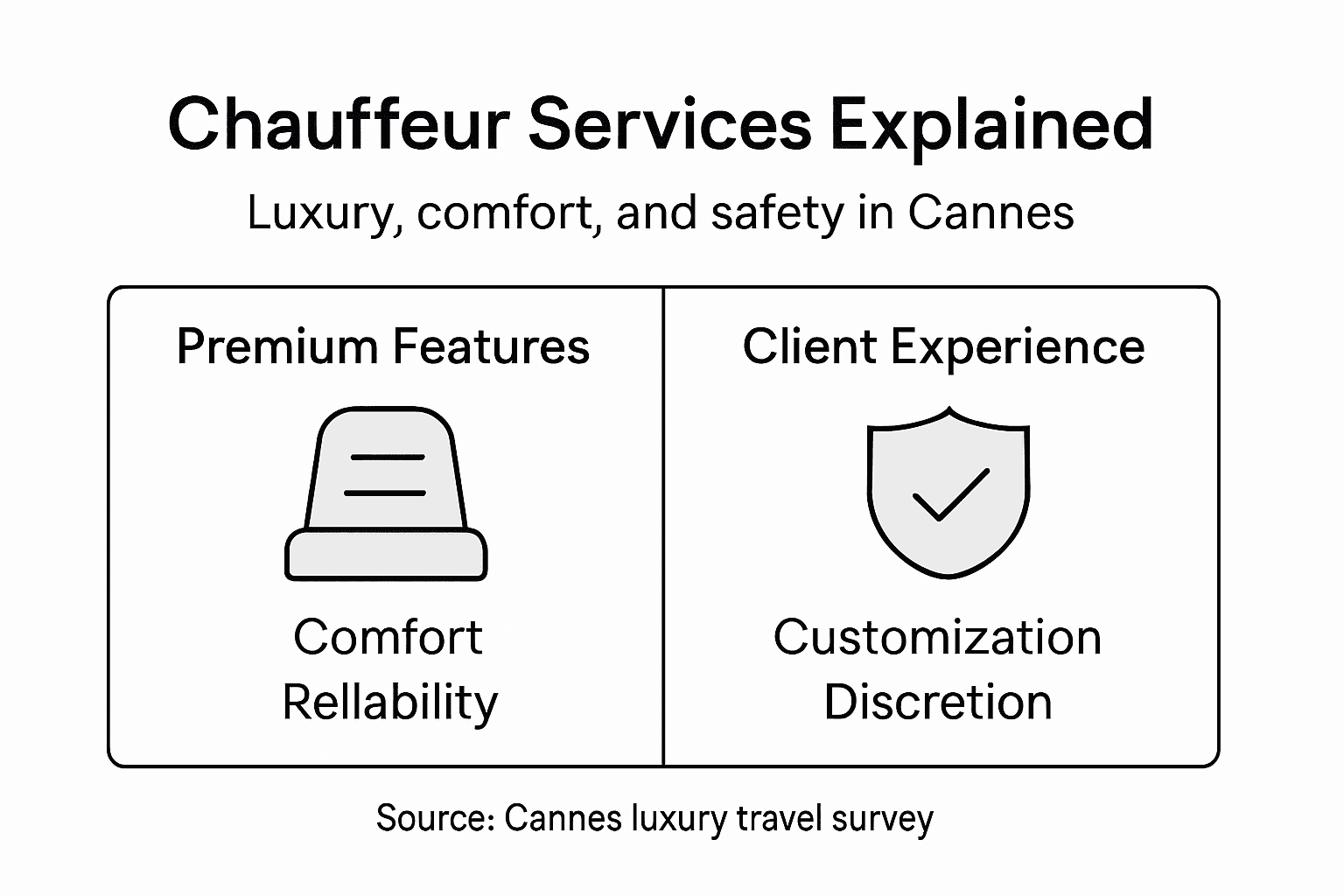 Chauffeur Services Explained

Luxury, comfort, and safety in Cannes

Premium Features

Comfort
Rellability

Client Experience

Customization
Discretion

Source: Cannes luxury travel survey