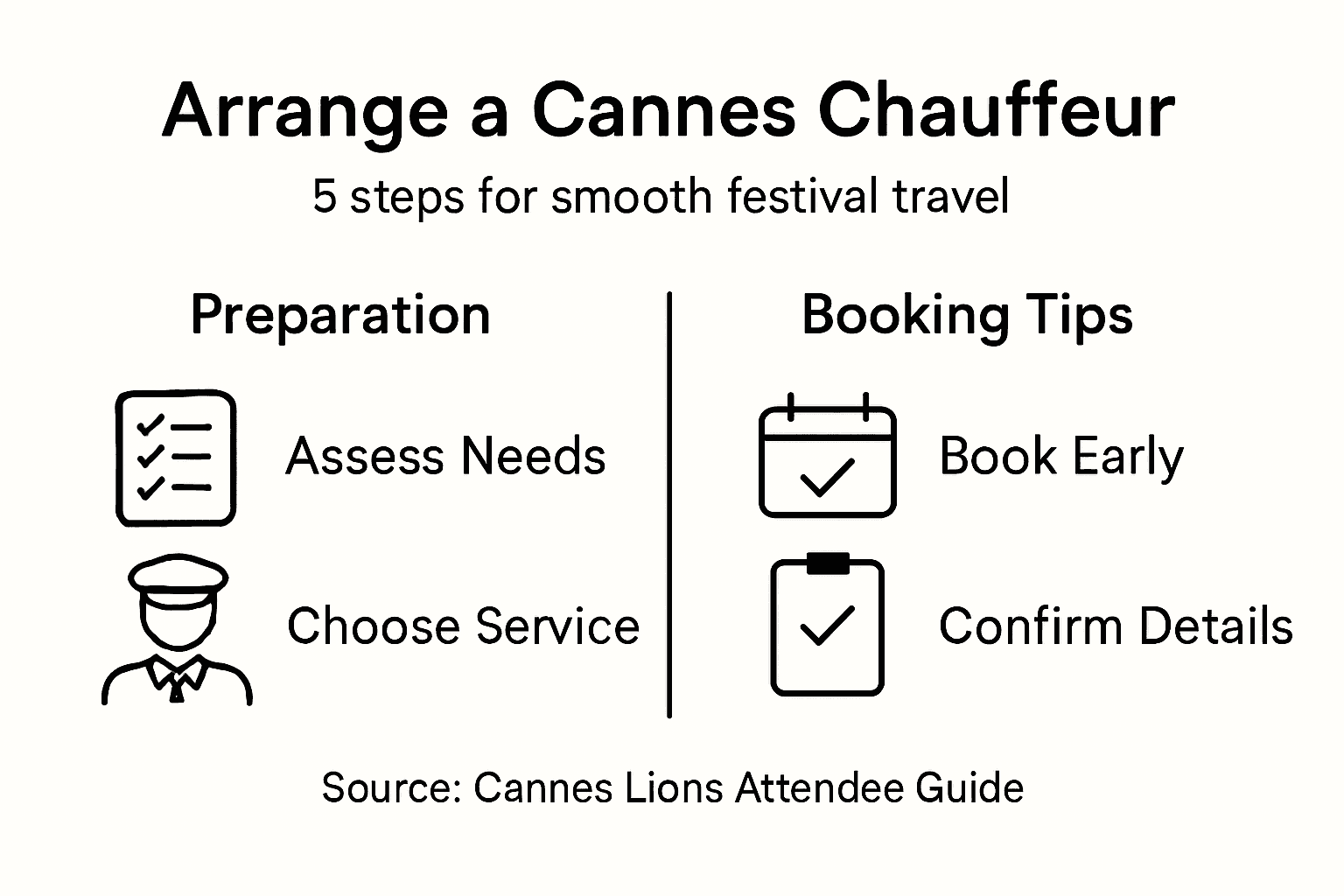 Arrange a Cannes Chauffeur

5 steps for smooth festival travel

Preparation

Assess Needs

Choose Service

Booking Tips

Book Early

Confirm Details

Source: Cannes Lions Attendee Guide