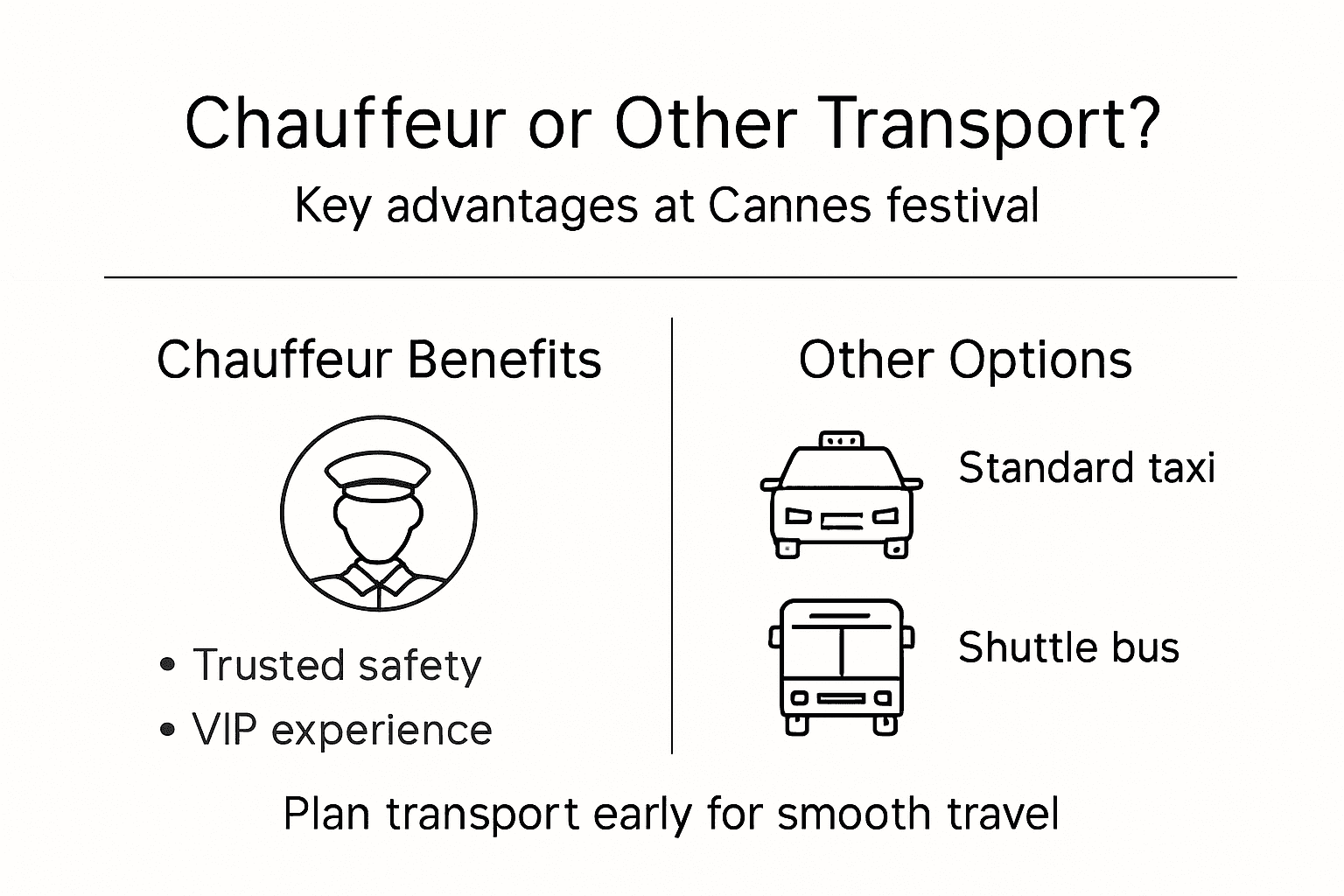 Chauffeur or Other Transport?

Key advantages at Cannes festival

Chauffeur Benefits

• Trusted safety
• VIP experience

Other Options

Standard taxi

Shuttle bus

Plan transport early for smooth travel