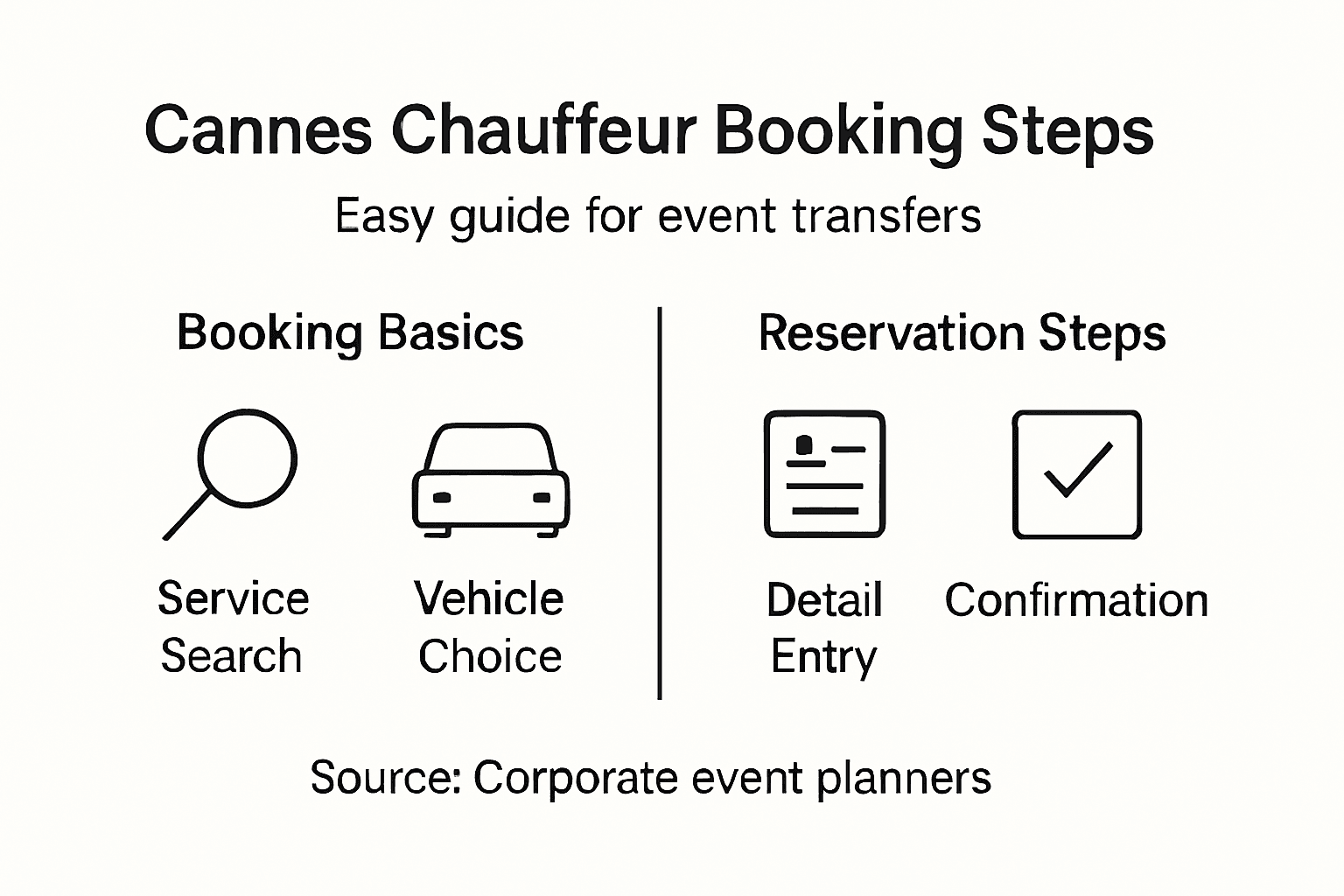 Cannes Chauffeur Booking Steps

Easy guide for event transfers

Booking Basics

Service Search

Vehicle Choice

Reservation Steps

Detail Entry

Confirmation

Source: Corporate event planners