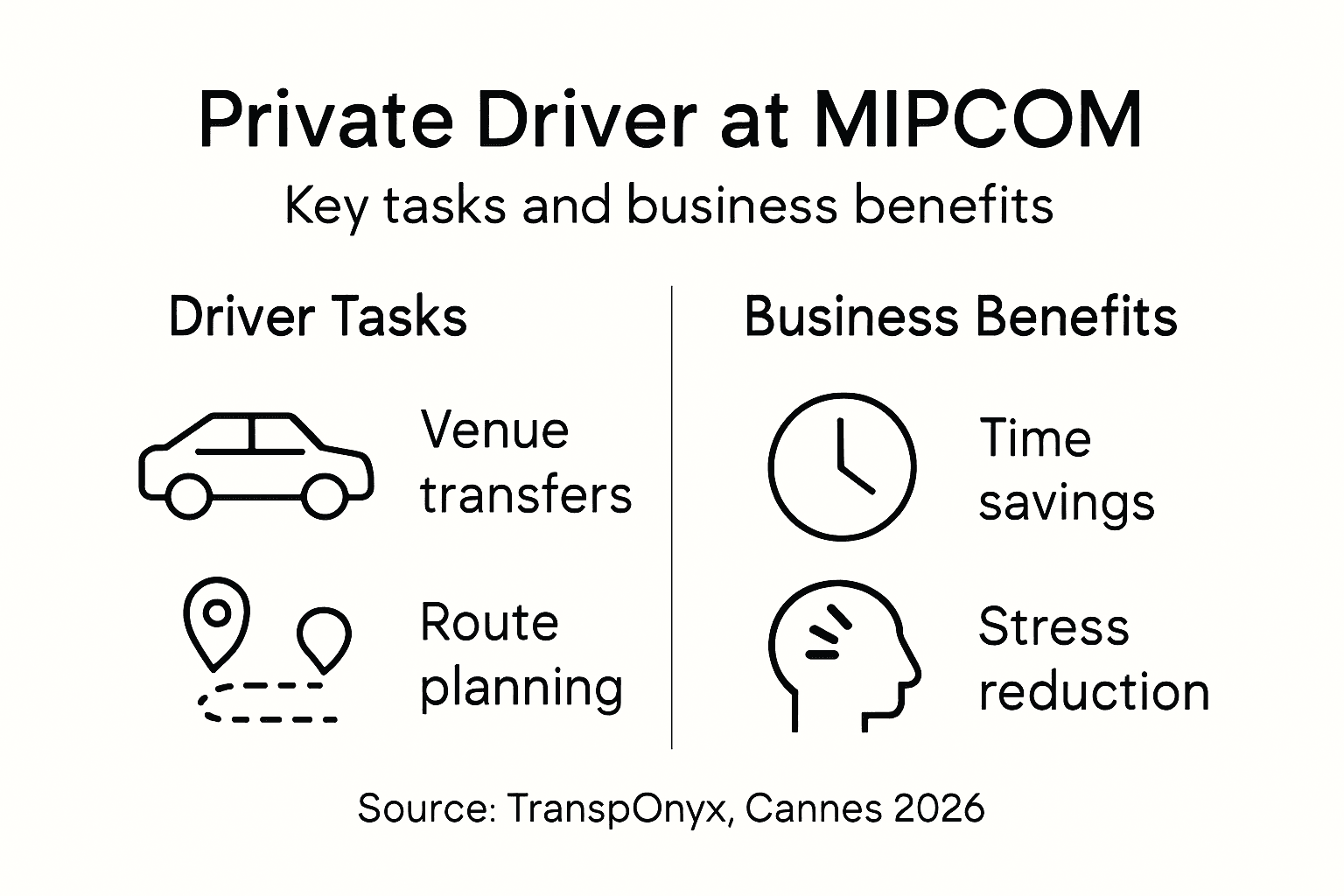 Private Driver at MIPCOM

Key tasks and business benefits

Driver Tasks

Venue transfers

Route planning

Business Benefits

Time savings

Stress reduction

Source: TranspOnyx, Cannes 2026