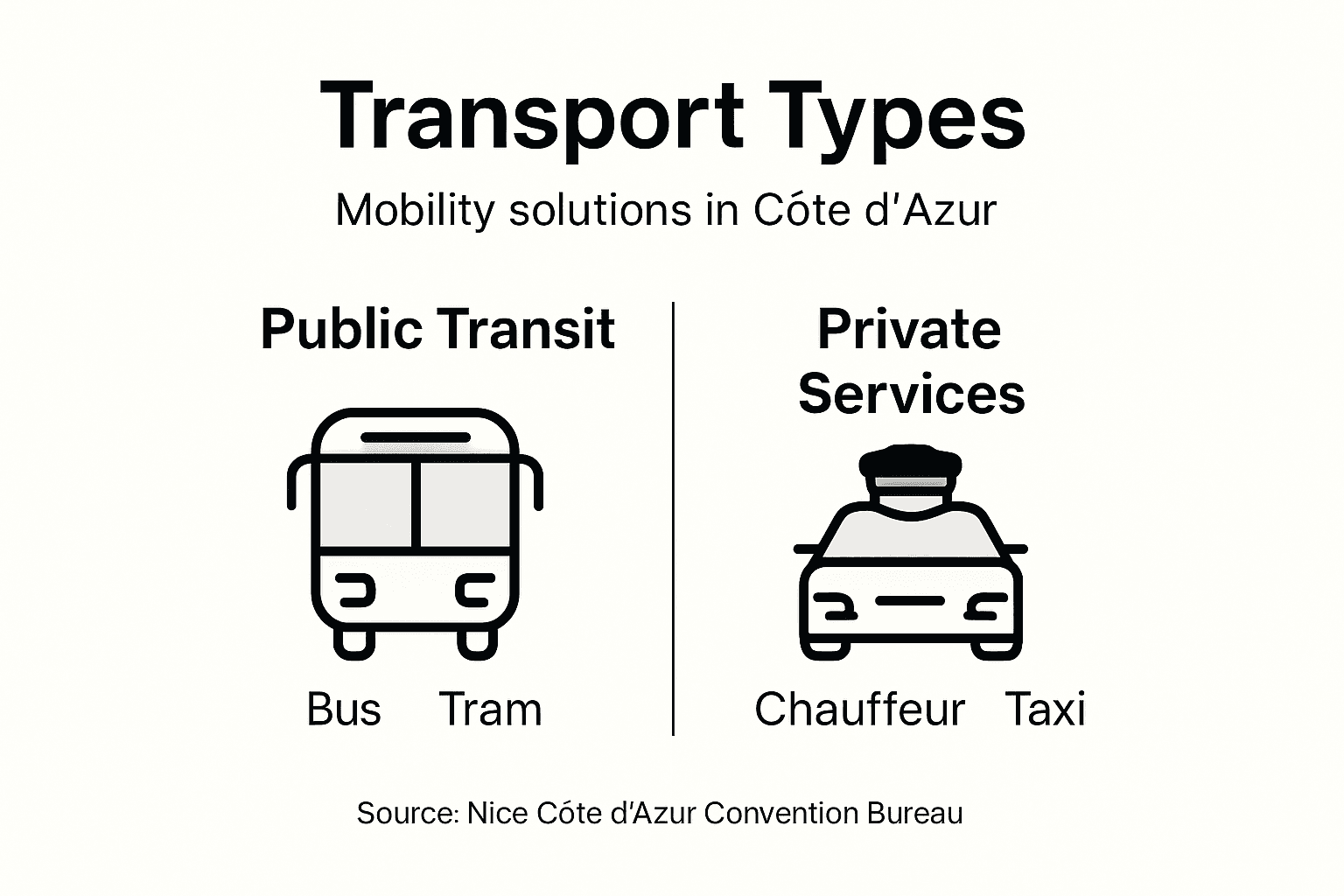 Transport Types

Mobility solutions in Cóte d'Azur

Public Transit

Bus Tram

Private Services

Chauffeur Taxi

Source: Nice Cóte d'Azur Convention Bureau