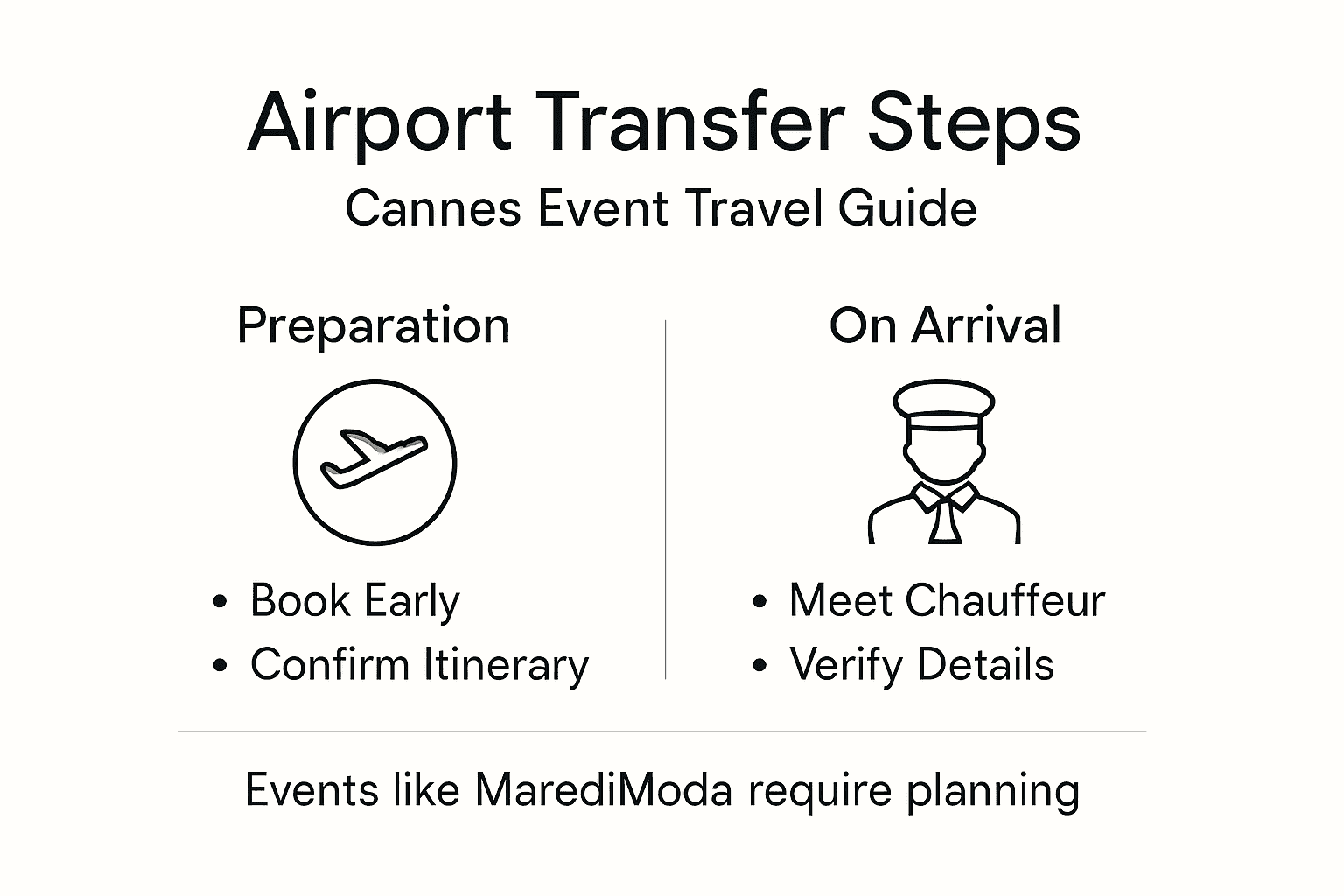 Airport Transfer Steps

Cannes Event Travel Guide

Preparation

• Book Early
• Confirm Itinerary

On Arrival

• Meet Chauffeur
• Verify Details

Events like MarediModa require planning