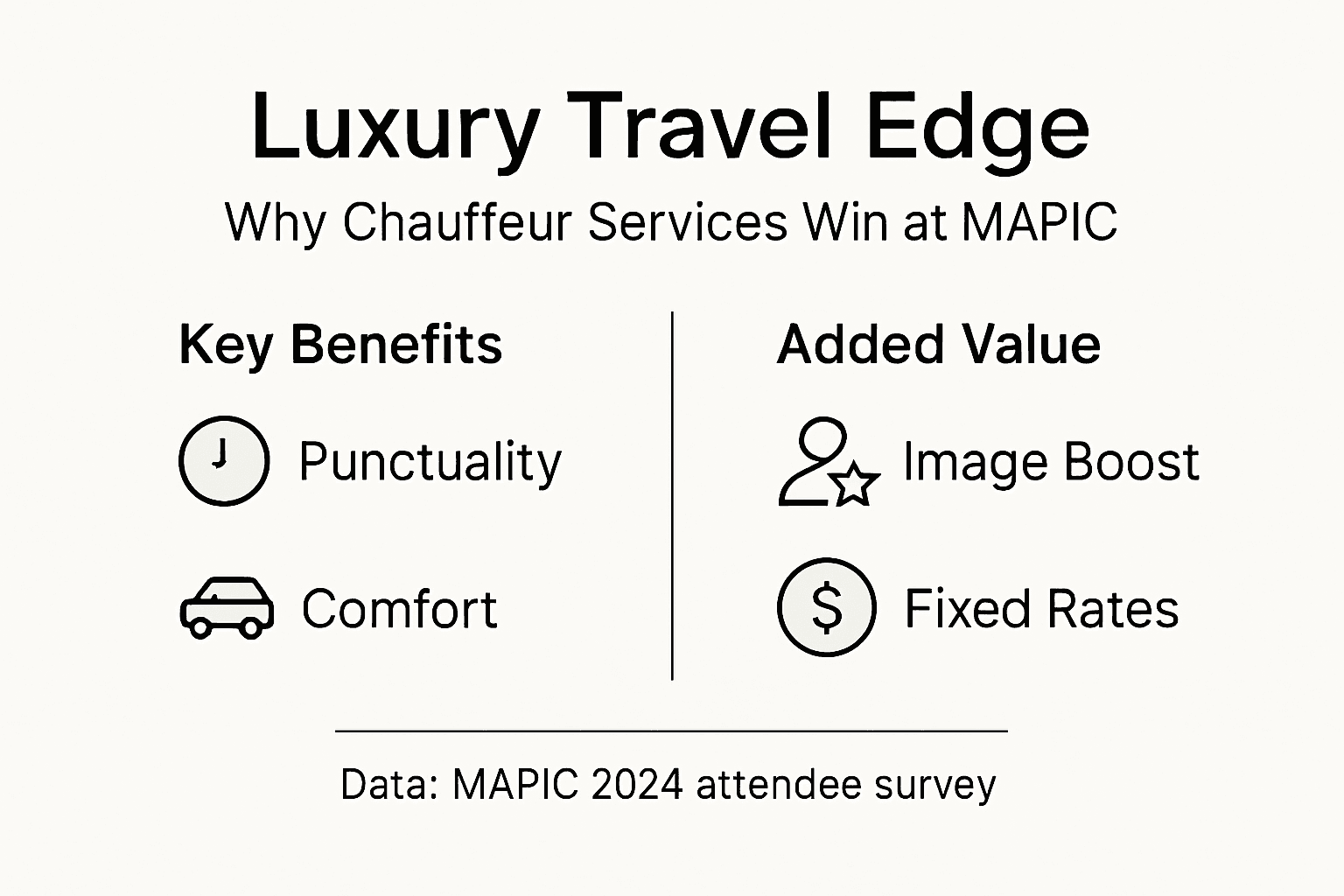 Luxury Travel Edge

Why Chauffeur Services Win at MAPIC

Key Benefits

Punctuality

Comfort

Added Value

Image Boost

$ Fixed Rates

Data: MAPIC 2024 attendee survey