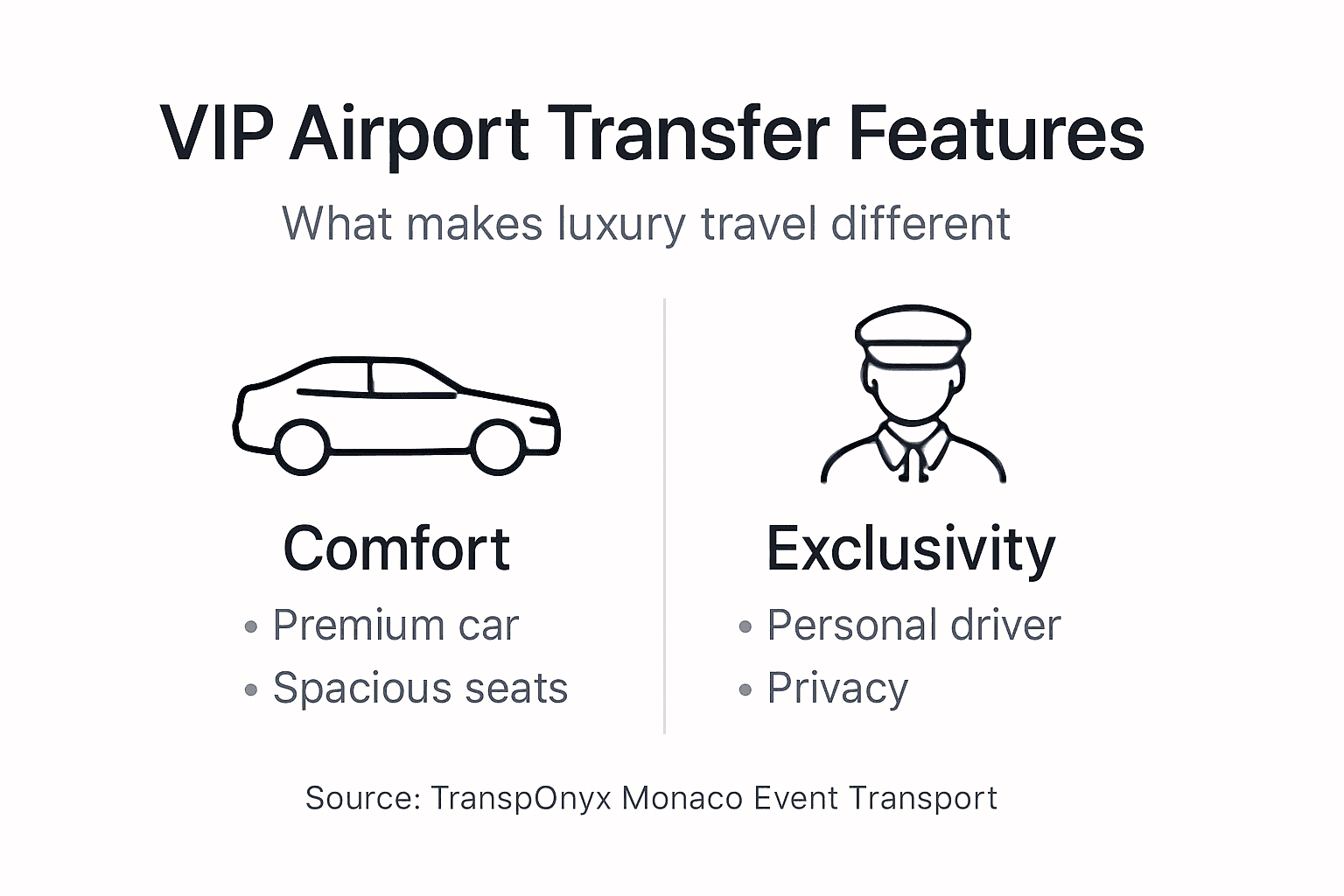 VIP Airport Transfer Features

What makes luxury travel different

Comfort

• Premium car
• Spacious seats

Exclusivity

• Personal driver
• Privacy

Source: TranspOnyx Monaco Event Transport