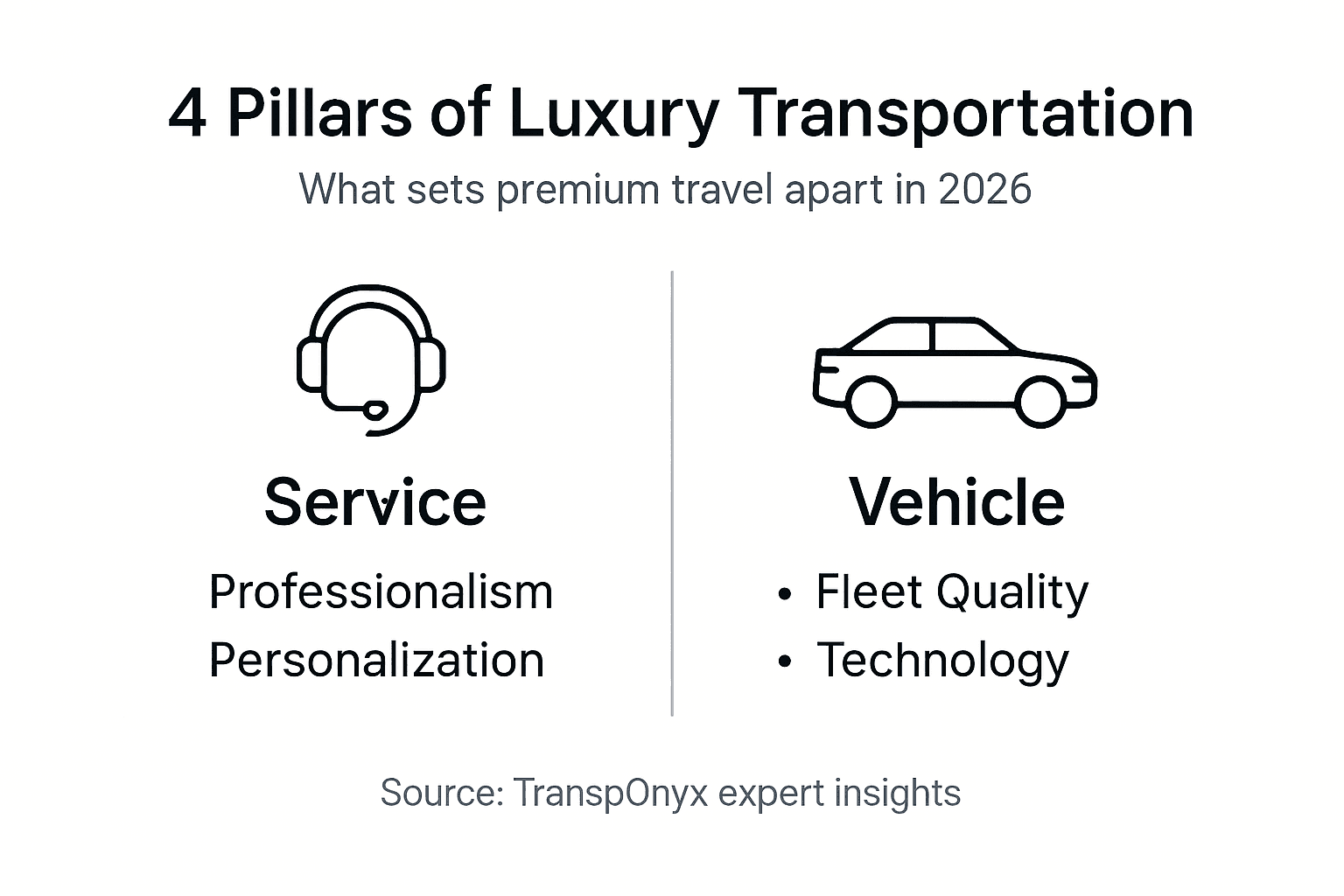 4 Pillars of Luxury Transportation

What sets premium travel apart in 2026

Service

Professionalism
Personalization

Vehicle

• Fleet Quality
• Technology

Source: TranspOnyx expert insights