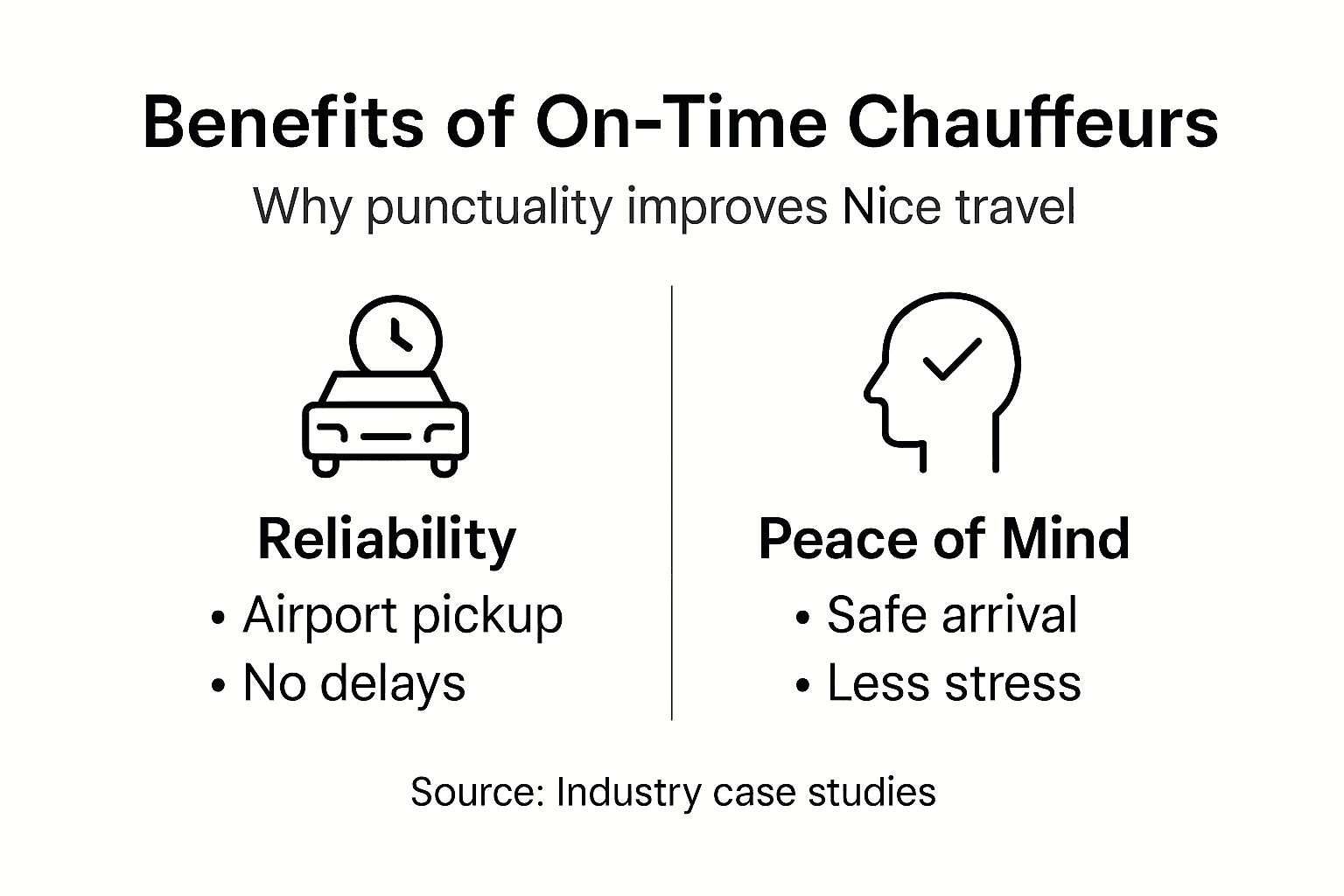 Benefits of On-Time Chauffeurs

Why punctuality improves Nice travel

Reliability
• Airport pickup
• No delays

Peace of Mind
• Safe arrival
• Less stress

Source: Industry case studies