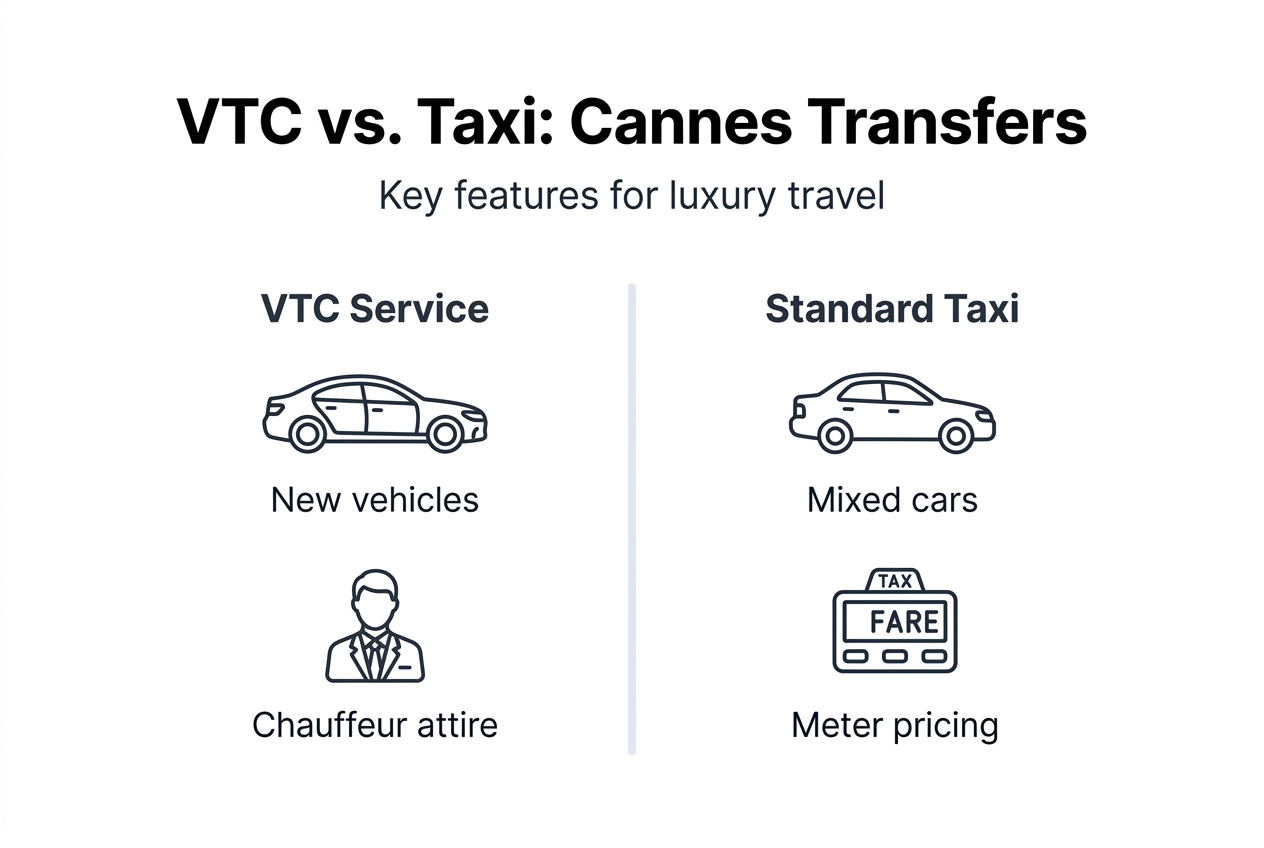 VTC vs. Taxi: Cannes Transfers

Key features for luxury travel

VTC Service

New vehicles

Chauffeur attire

Standard Taxi

Mixed cars

TAX

FARE

Meter pricing