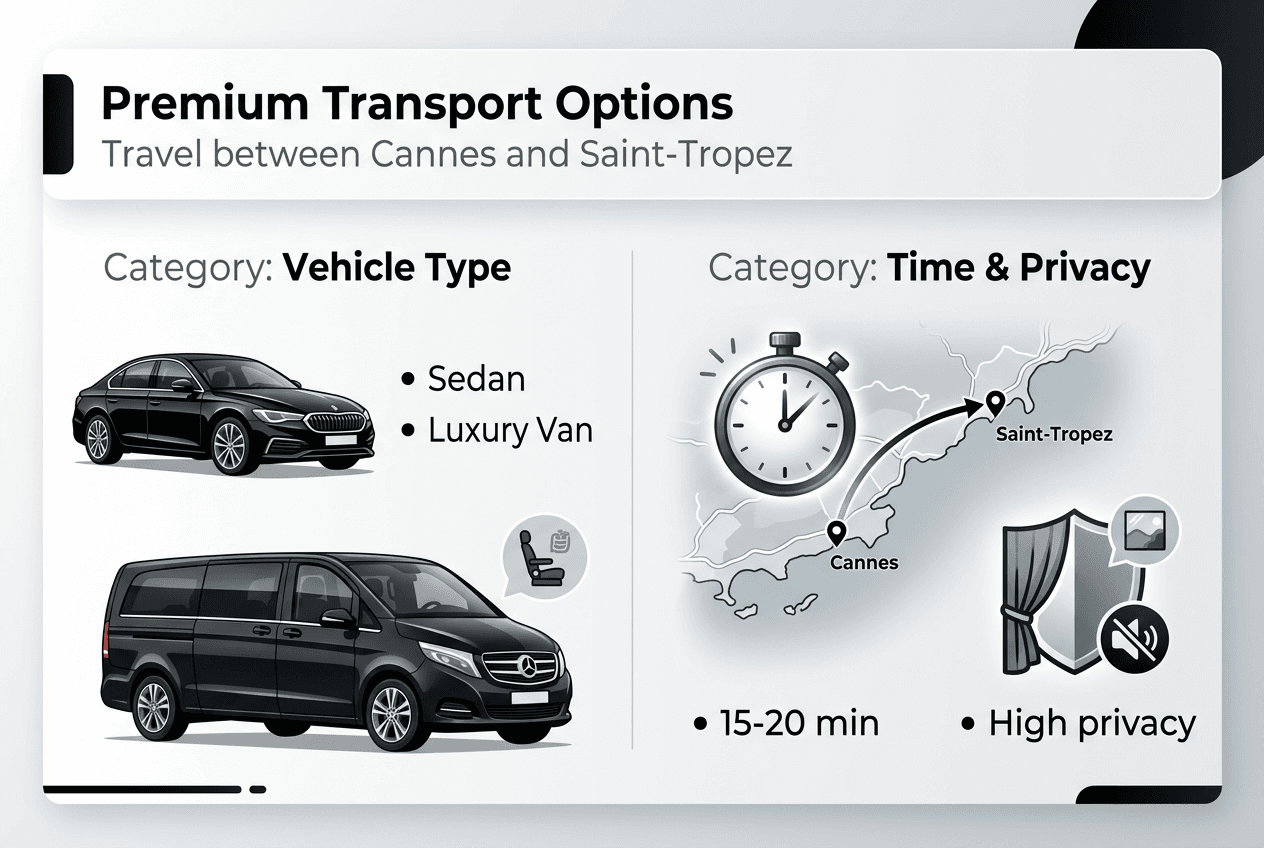 Premium Transport Options
Travel between Cannes and Saint-Tropez

Category: Vehicle Type

• Sedan
• Luxury Van

Category: Time & Privacy

Saint-Tropez
Cannes

• 15-20 min
• High privacy