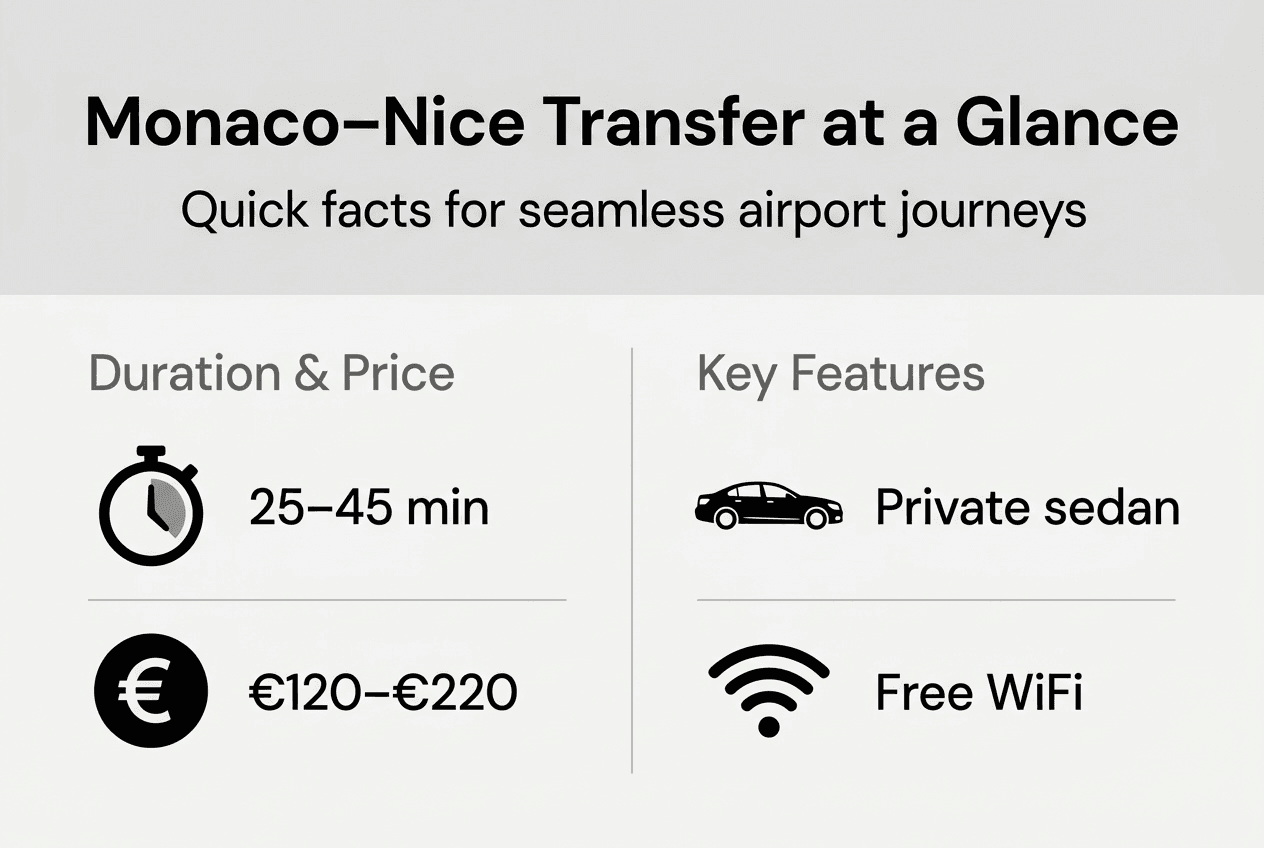 Monaco–Nice Transfer at a Glance

Quick facts for seamless airport journeys

Duration & Price

25–45 min

€120–€220

Key Features

Private sedan

Free WiFi