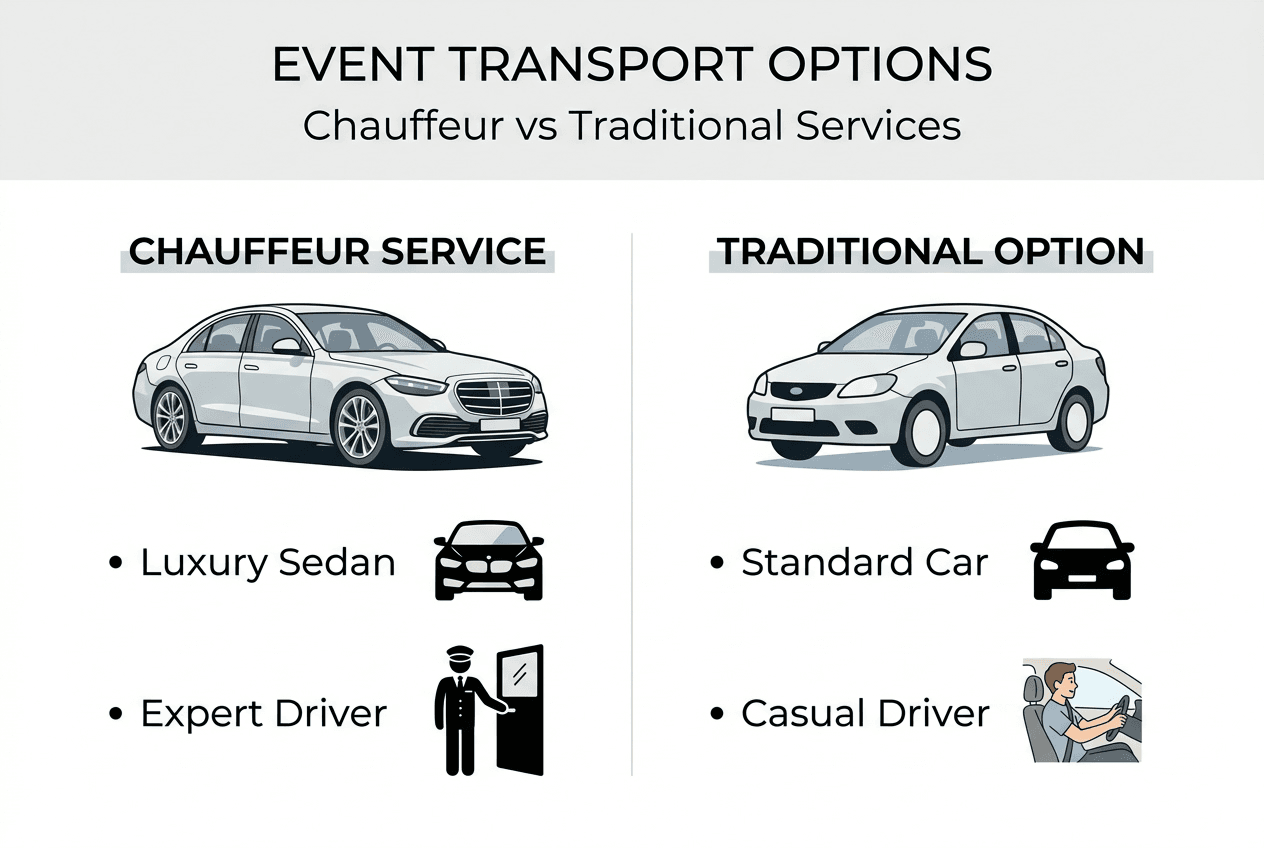 EVENT TRANSPORT OPTIONS
Chauffeur vs Traditional Services

CHAUFFEUR SERVICE

• Luxury Sedan

• Expert Driver

TRADITIONAL OPTION

• Standard Car

• Casual Driver