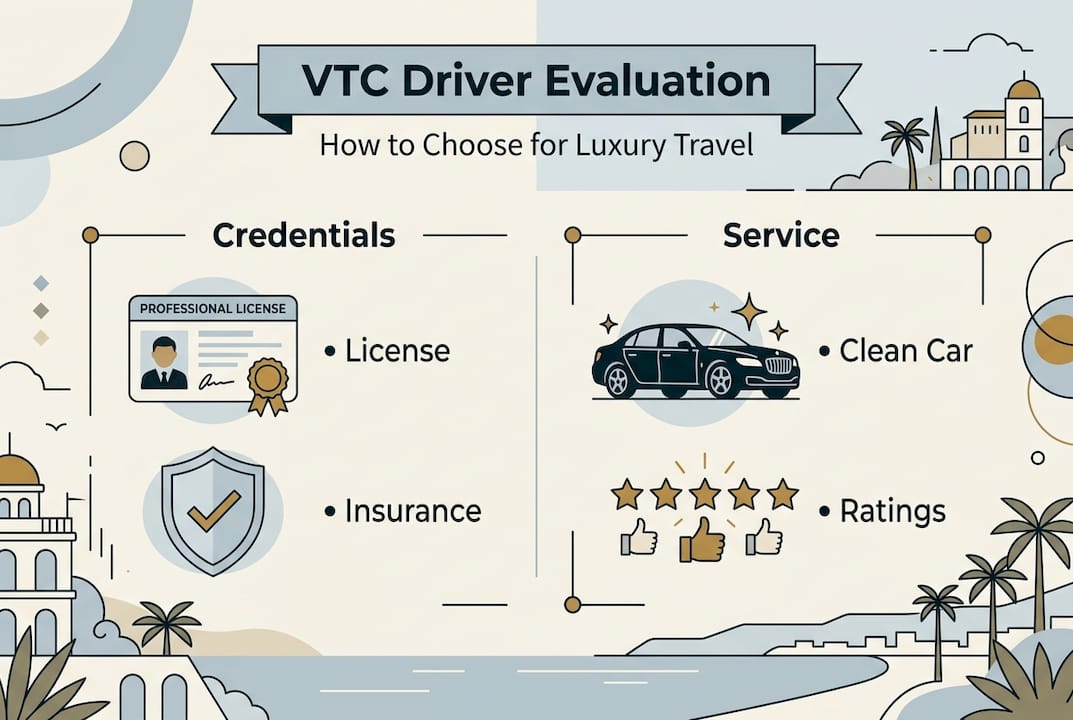 VTC Driver Evaluation

How to Choose for Luxury Travel

Credentials

PROFESSIONAL LICENSE

• License

• Insurance

Service

• Clean Car

• Ratings