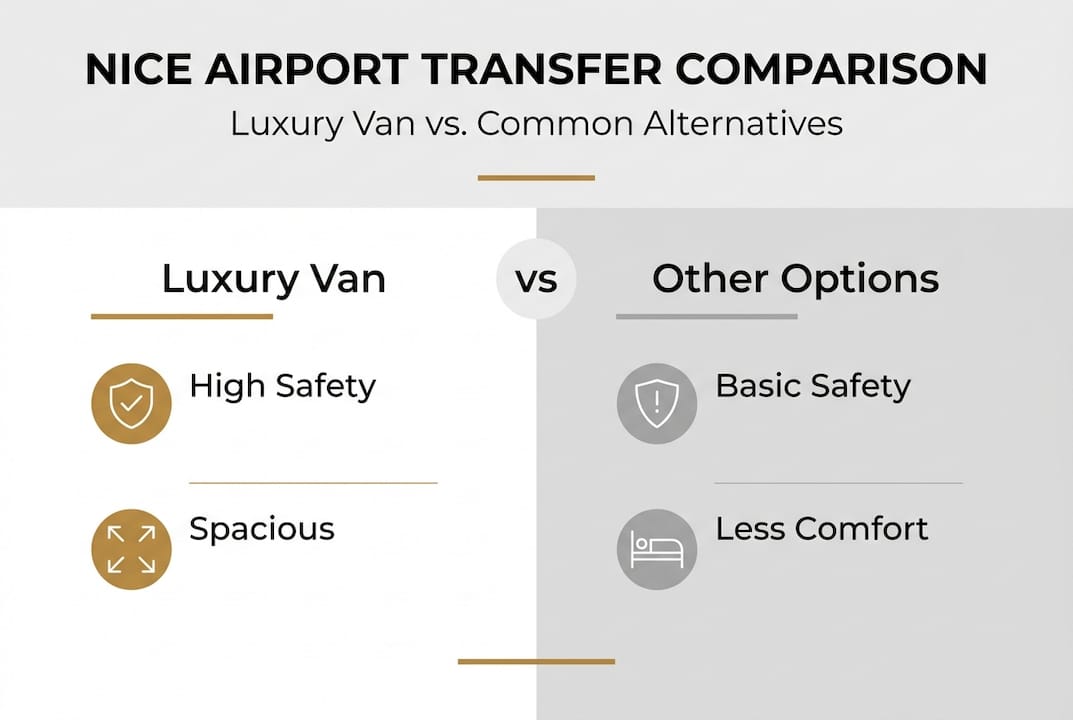 NICE AIRPORT TRANSFER COMPARISON

Luxury Van vs. Common Alternatives

Luxury Van

High Safety

Spacious

vs

Other Options

Basic Safety

Less Comfort