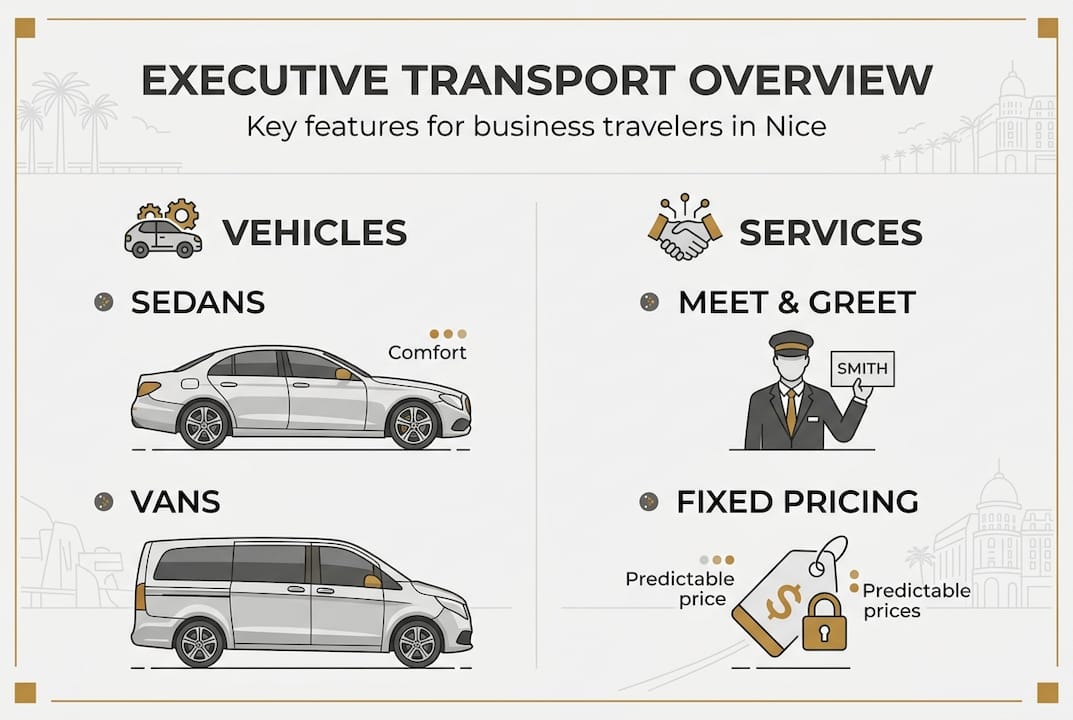 EXECUTIVE TRANSPORT OVERVIEW
Key features for business travelers in Nice

VEHICLES

SEDANS

Comfort

VANS

SERVICES

MEET & GREET

SMITH

FIXED PRICING

Predictable price

$

Predictable prices