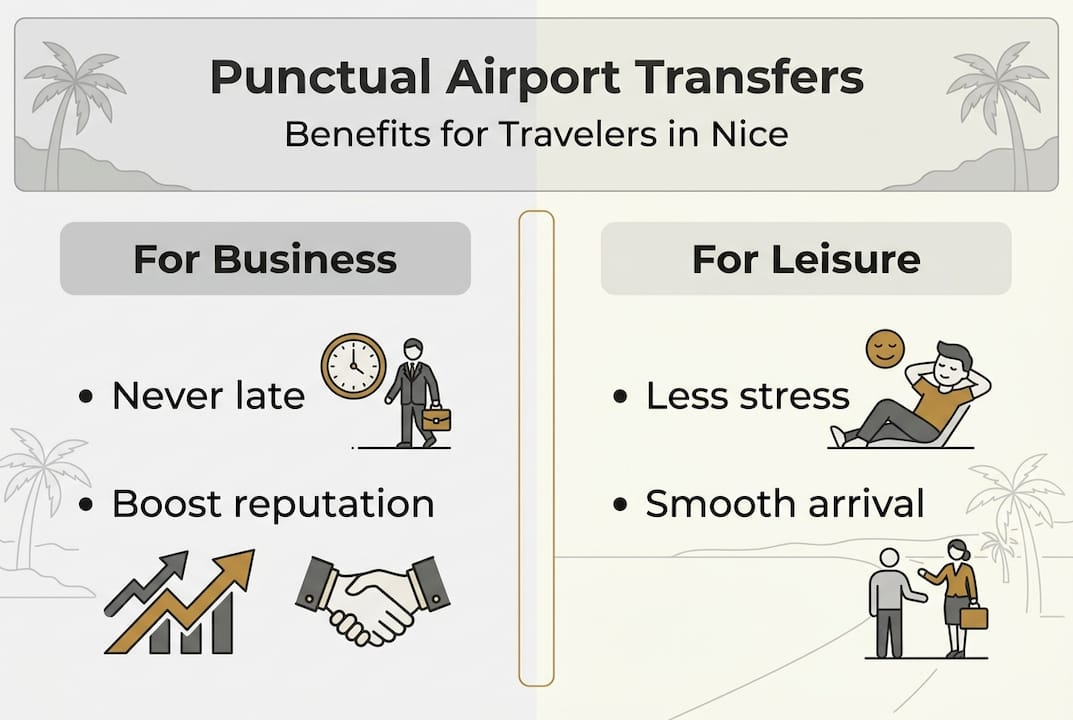 Punctual Airport Transfers
Benefits for Travelers in Nice

For Business

• Never late

• Boost reputation

For Leisure

• Less stress

• Smooth arrival