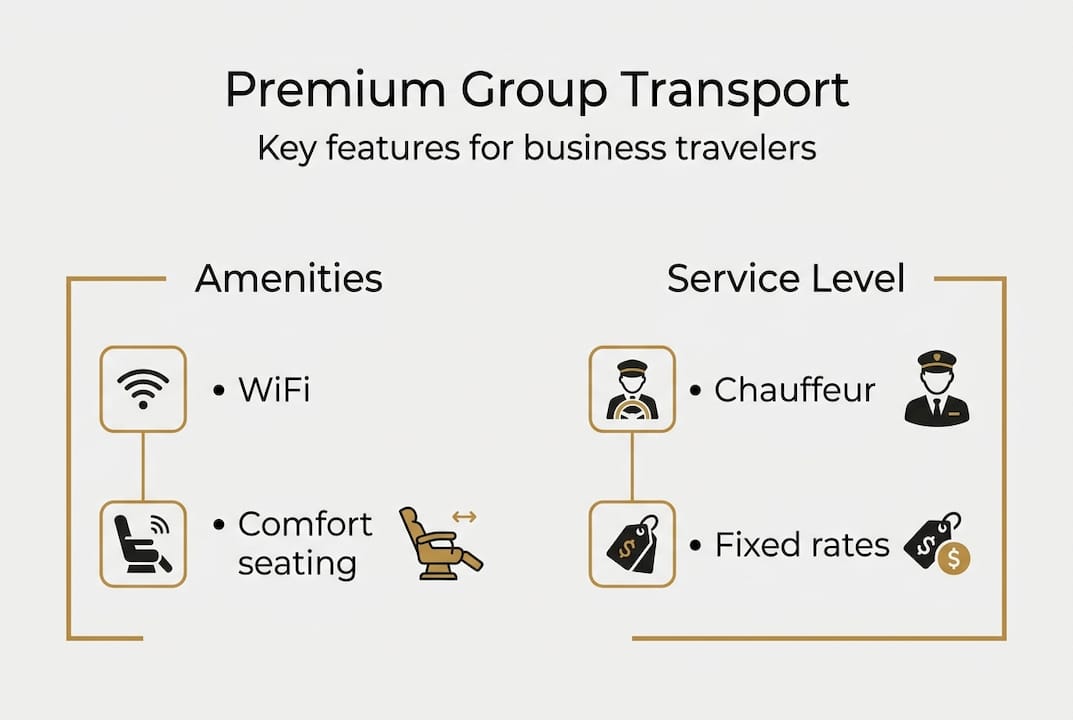 Premium Group Transport
Key features for business travelers

Amenities

• WiFi

• Comfort seating

Service Level

• Chauffeur

• Fixed rates