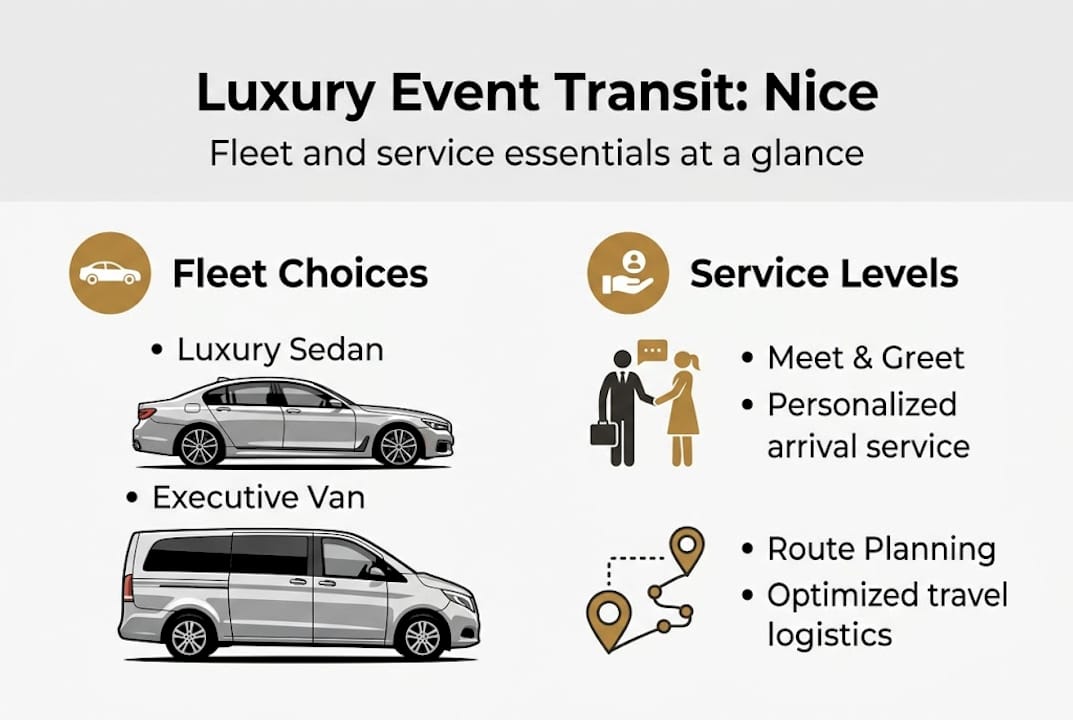 Luxury Event Transit: Nice

Fleet and service essentials at a glance

Fleet Choices

• Luxury Sedan

• Executive Van

Service Levels

• Meet & Greet
• Personalized arrival service

• Route Planning
• Optimized travel logistics