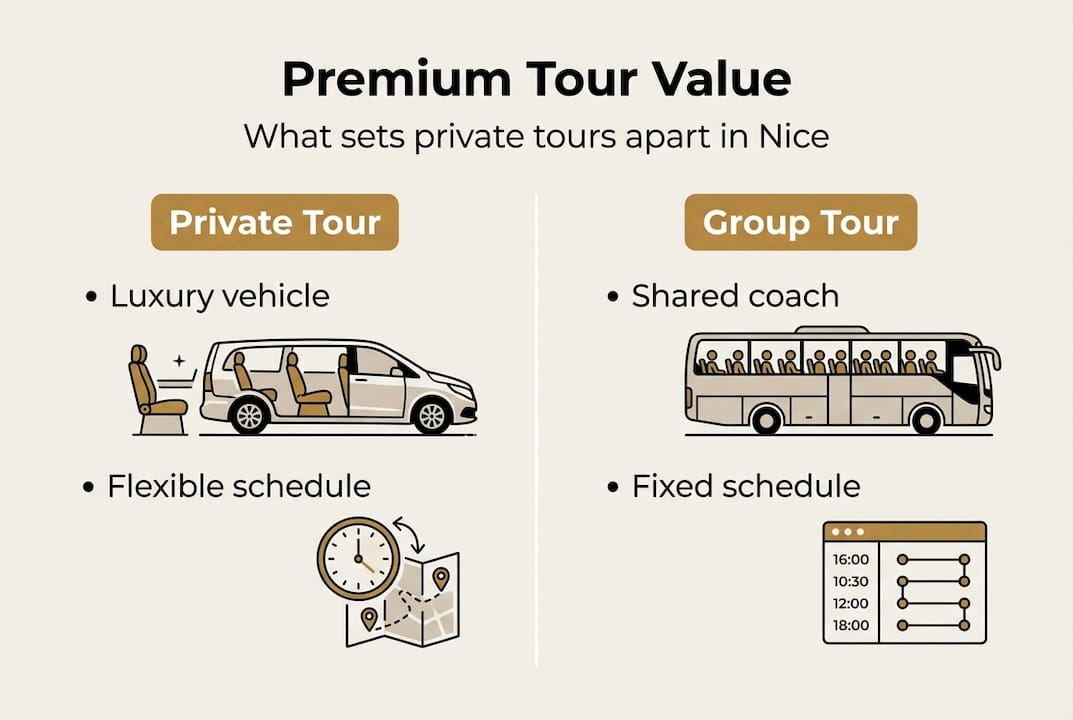 Premium Tour Value

What sets private tours apart in Nice

Private Tour

• Luxury vehicle

• Flexible schedule

Group Tour

• Shared coach

• Fixed schedule

16:00
10:30
12:00
18:00