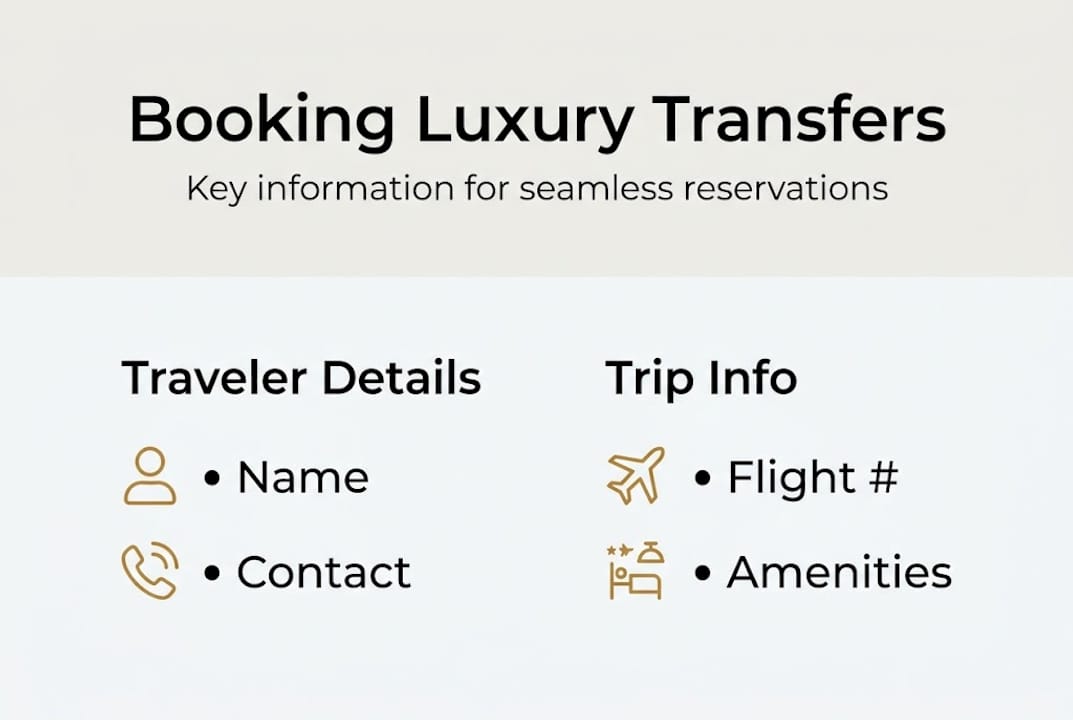 Booking Luxury Transfers

Key information for seamless reservations

Traveler Details

• Name

• Contact

Trip Info

• Flight #

• Amenities