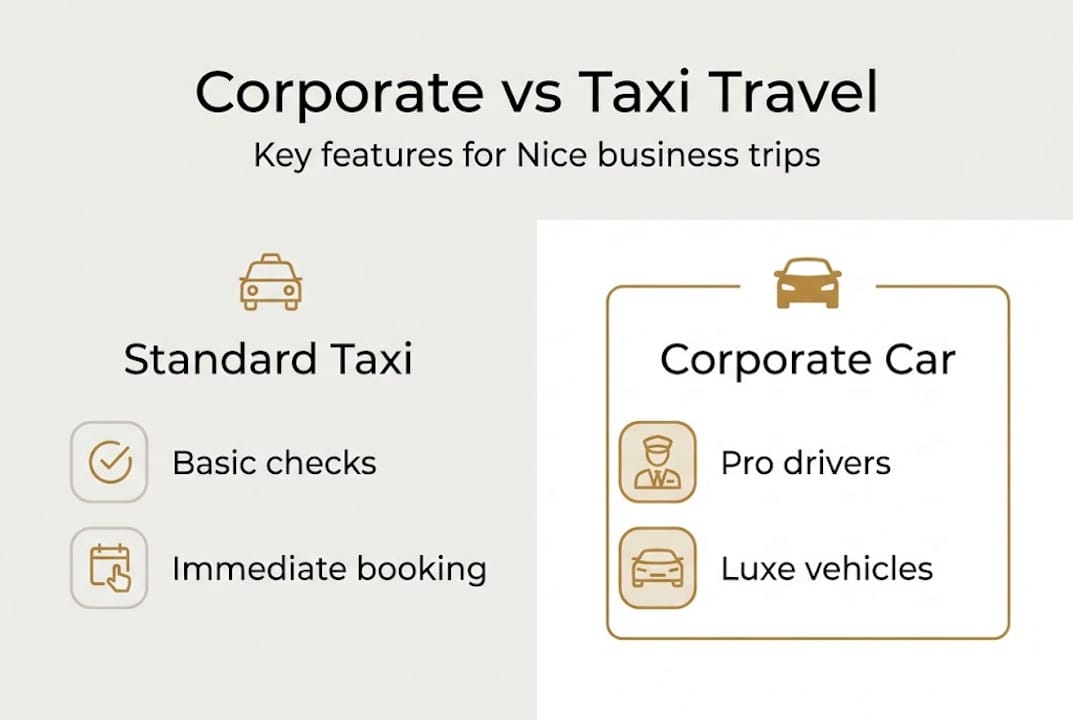 Corporate vs Taxi Travel

Key features for Nice business trips

Standard Taxi

Basic checks

Immediate booking

Corporate Car

Pro drivers

Luxe vehicles