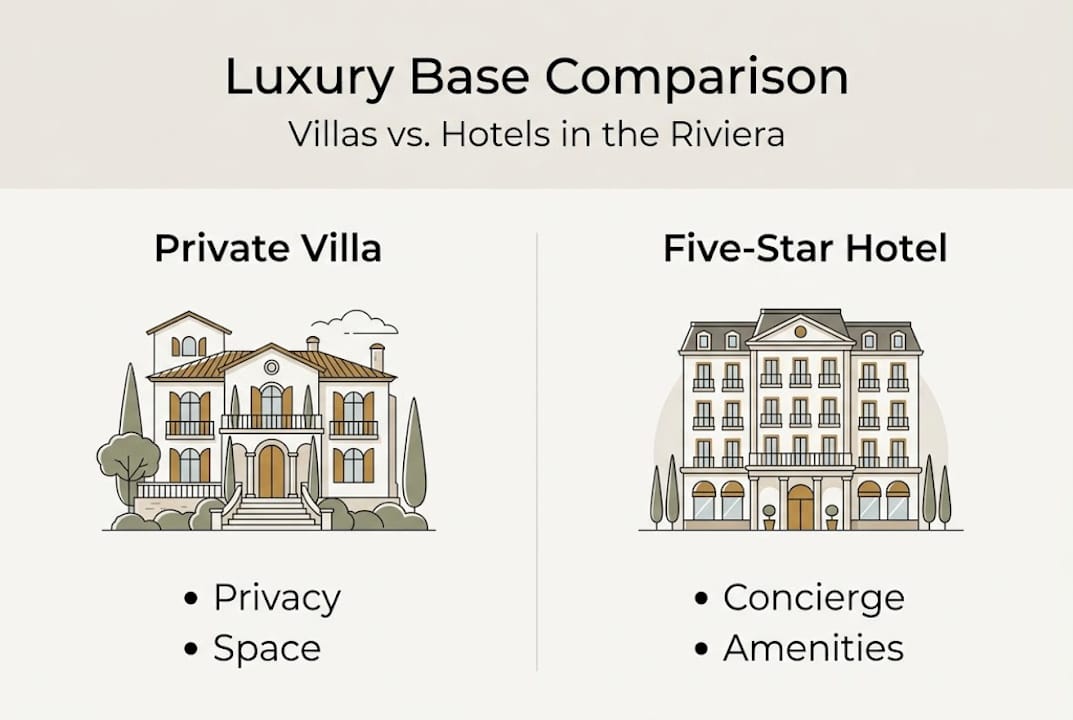 Luxury Base Comparison

Villas vs. Hotels in the Riviera

Private Villa

• Privacy
• Space

Five-Star Hotel

• Concierge
• Amenities