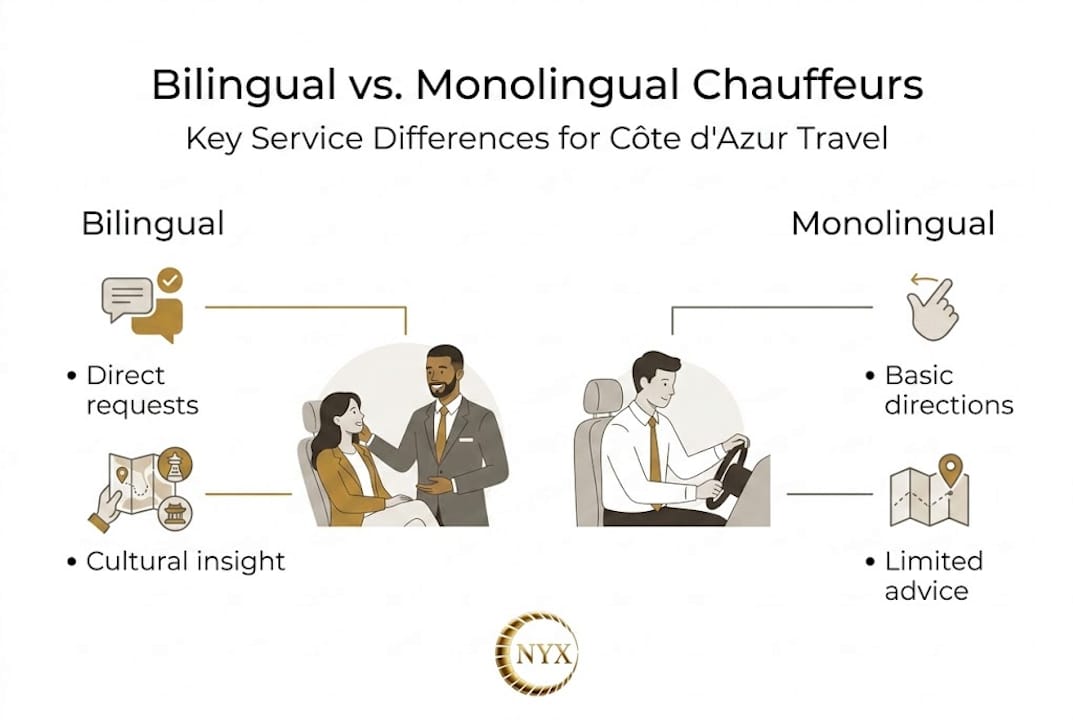 Bilingual vs. Monolingual Chauffeurs

Key Service Differences for Côte d'Azur Travel

Bilingual

• Direct requests

• Cultural insight

Monolingual

• Basic directions

• Limited advice

NYX