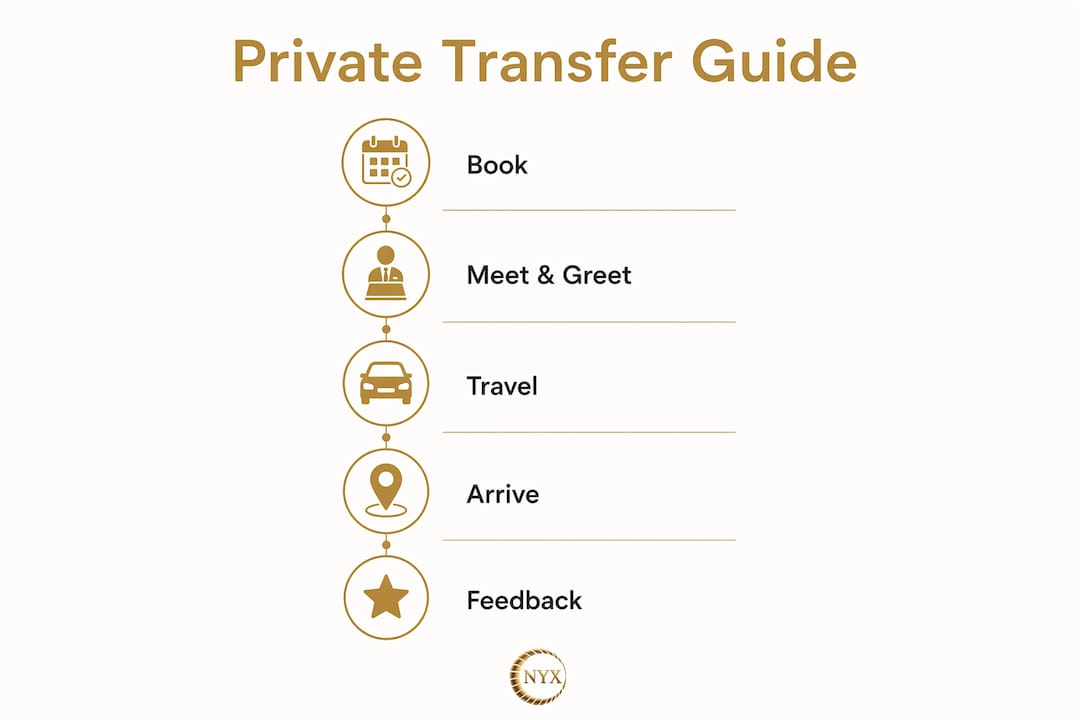 Private Transfer Guide

Book

Meet & Greet

Travel

Arrive

Feedback

NYX