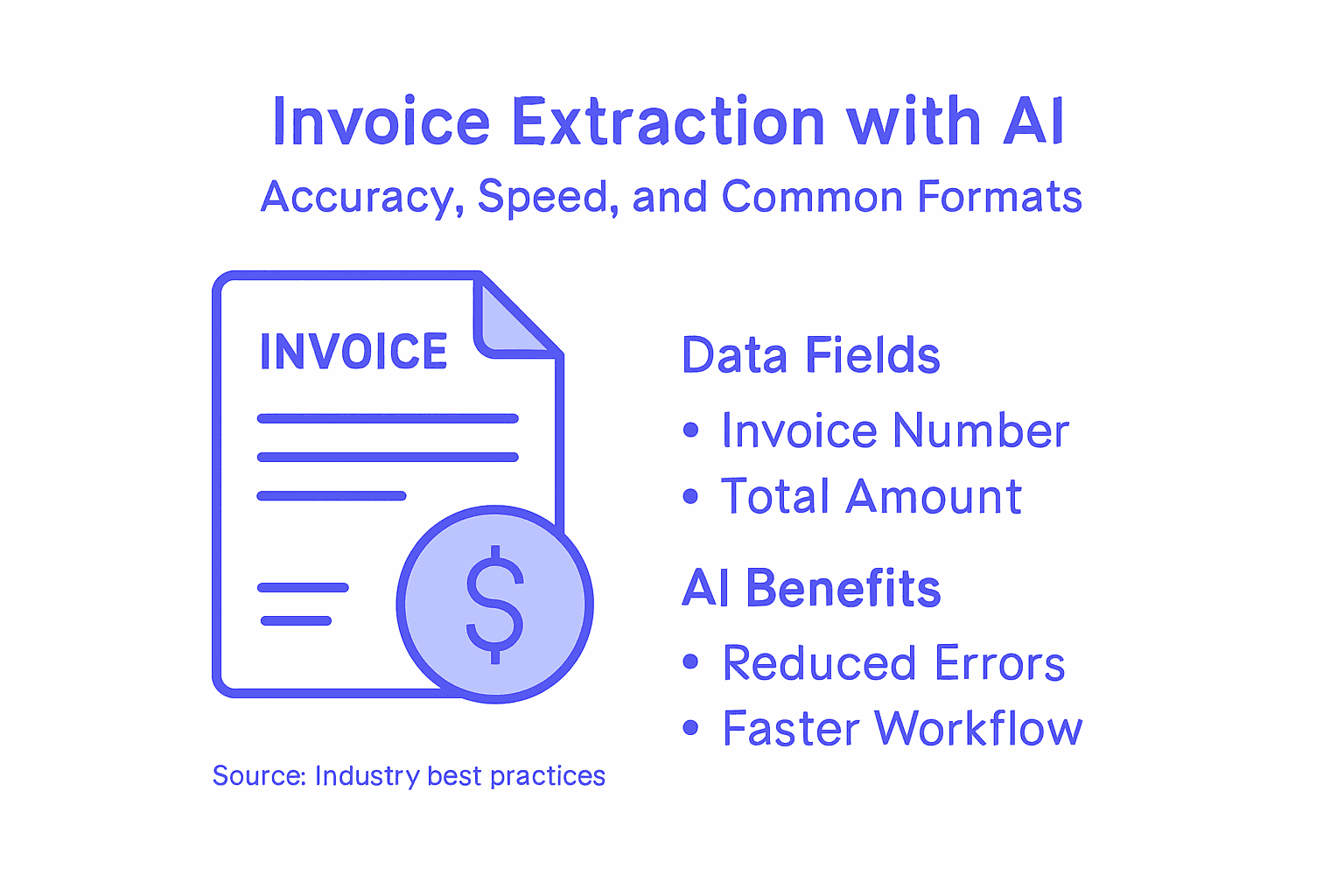 Invoice Extraction with AI
Accuracy, Speed, and Common Formats

INVOICE

$

Data Fields
• Invoice Number
• Total Amount

AI Benefits
• Reduced Errors
• Faster Workflow

Source: Industry best practices