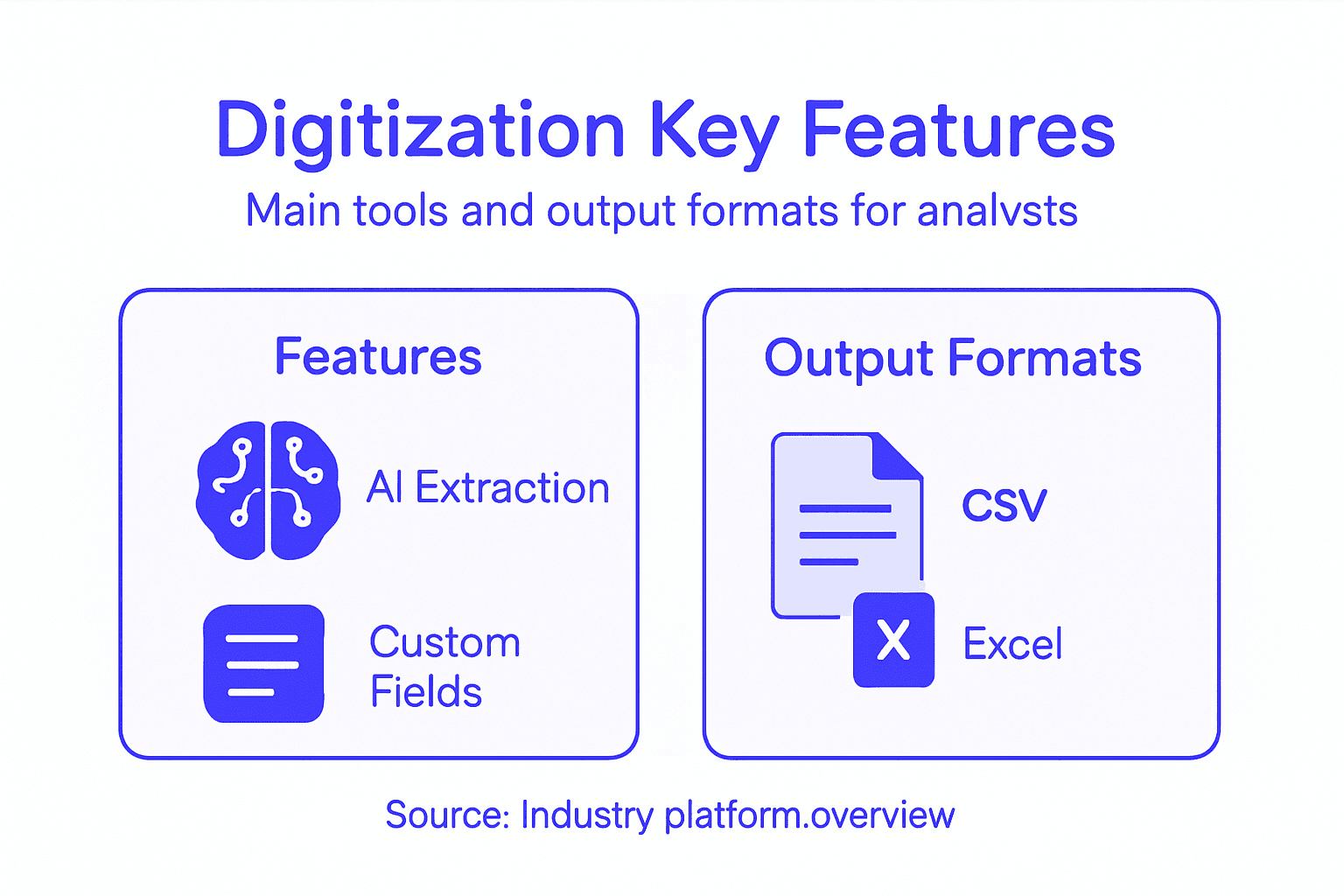 Digitization Key Features

Main tools and output formats for analvsts

Features

AI Extraction

Custom Fields

Output Formats

CSV

X

Excel

Source: Industry platform.overview