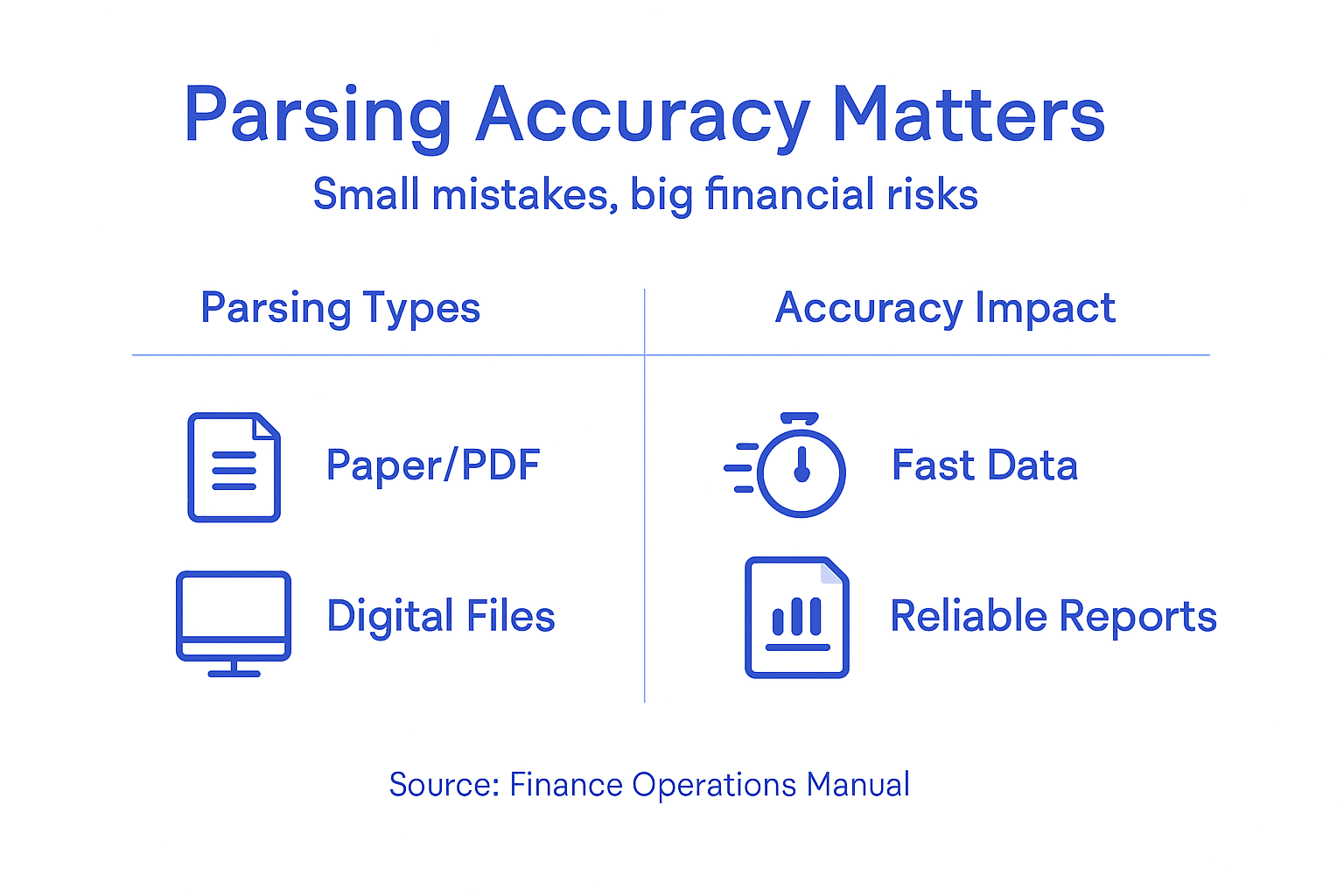 Parsing Accuracy Matters

Small mistakes, big financial risks

| Parsing Types | Accuracy Impact |
|---|---|
| Paper/PDF | Fast Data |
| Digital Files | Reliable Reports |

Source: Finance Operations Manual