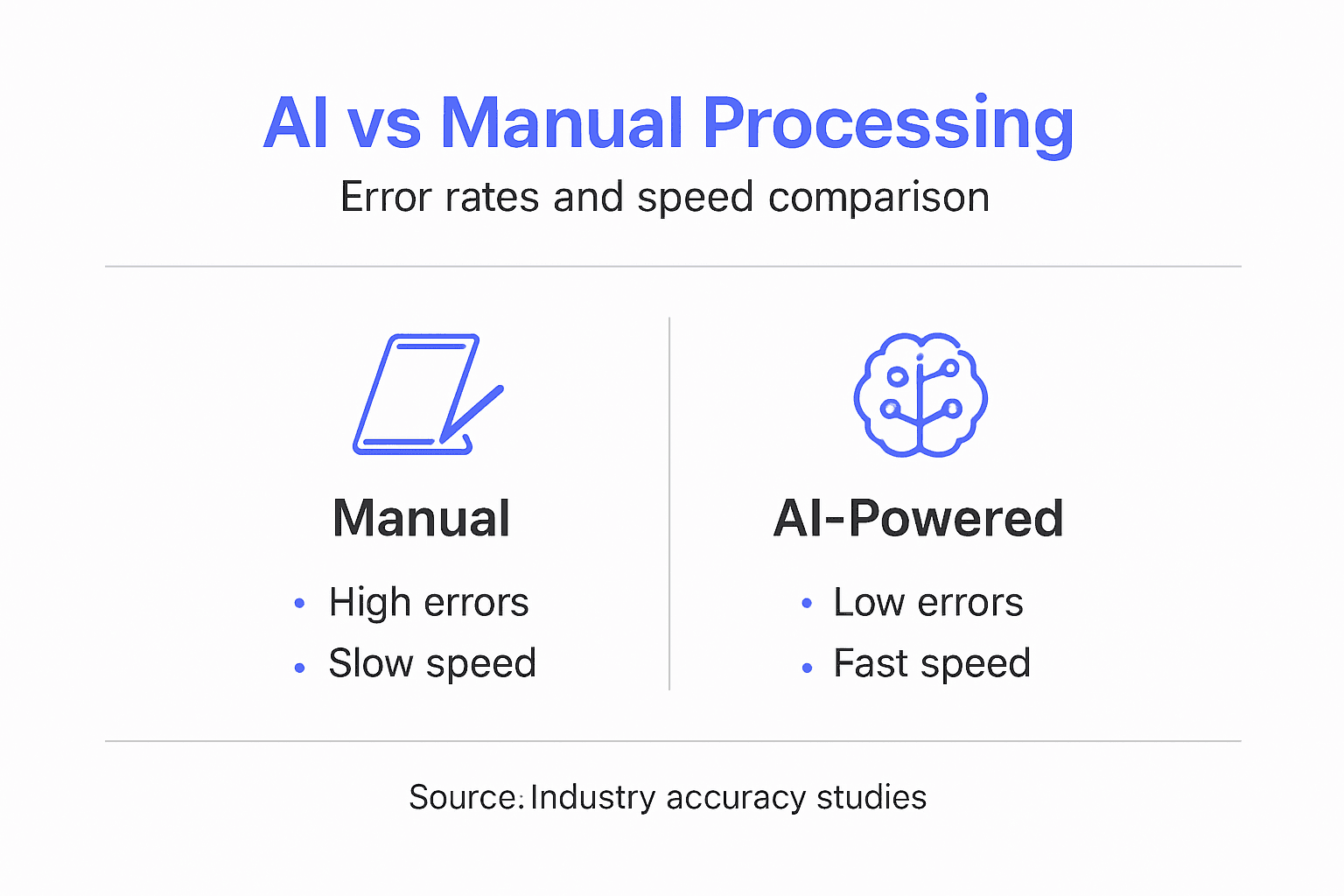 AI vs Manual Processing
Error rates and speed comparison

Manual
• High errors
• Slow speed

AI-Powered
• Low errors
• Fast speed

Source: Industry accuracy studies