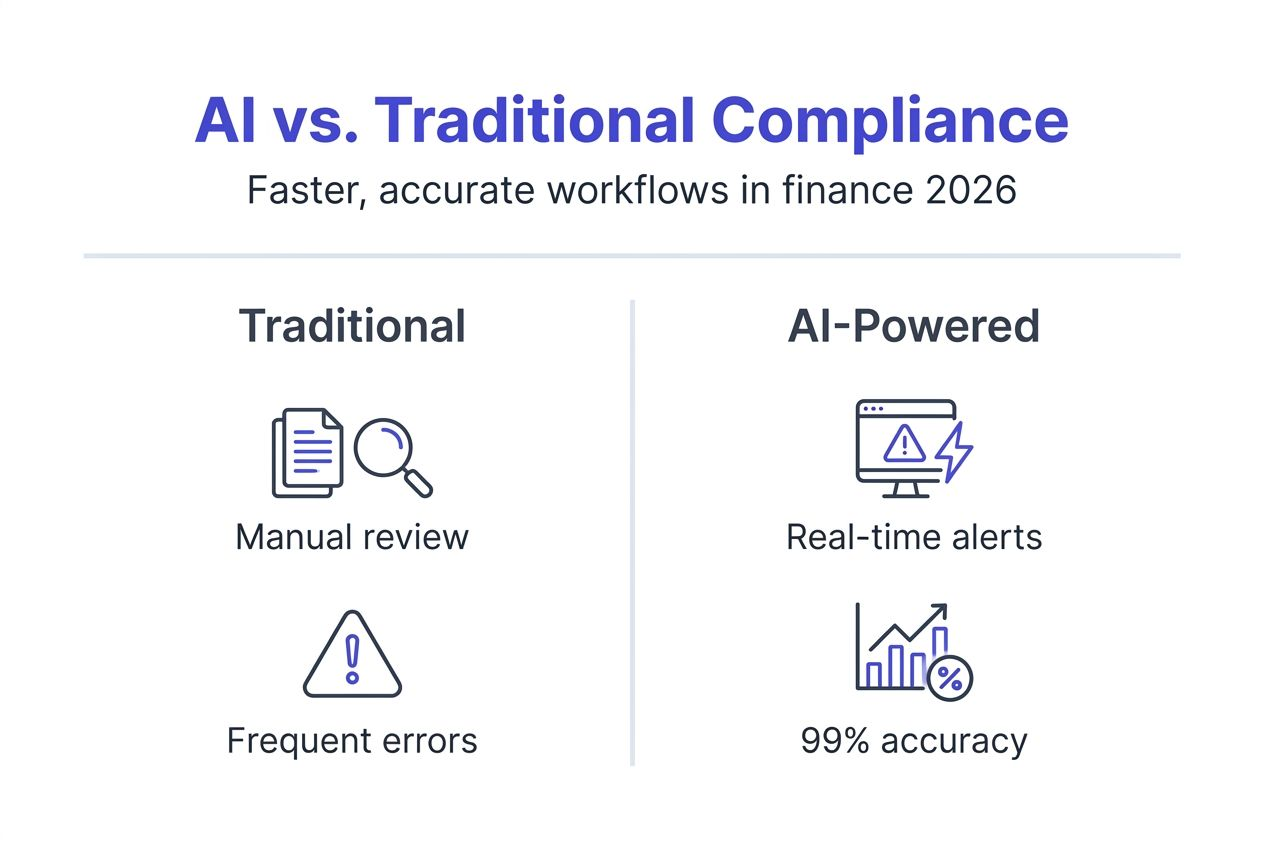 AI vs. Traditional Compliance

Faster, accurate workflows in finance 2026

Traditional

Manual review

Frequent errors

AI-Powered

Real-time alerts

99% accuracy