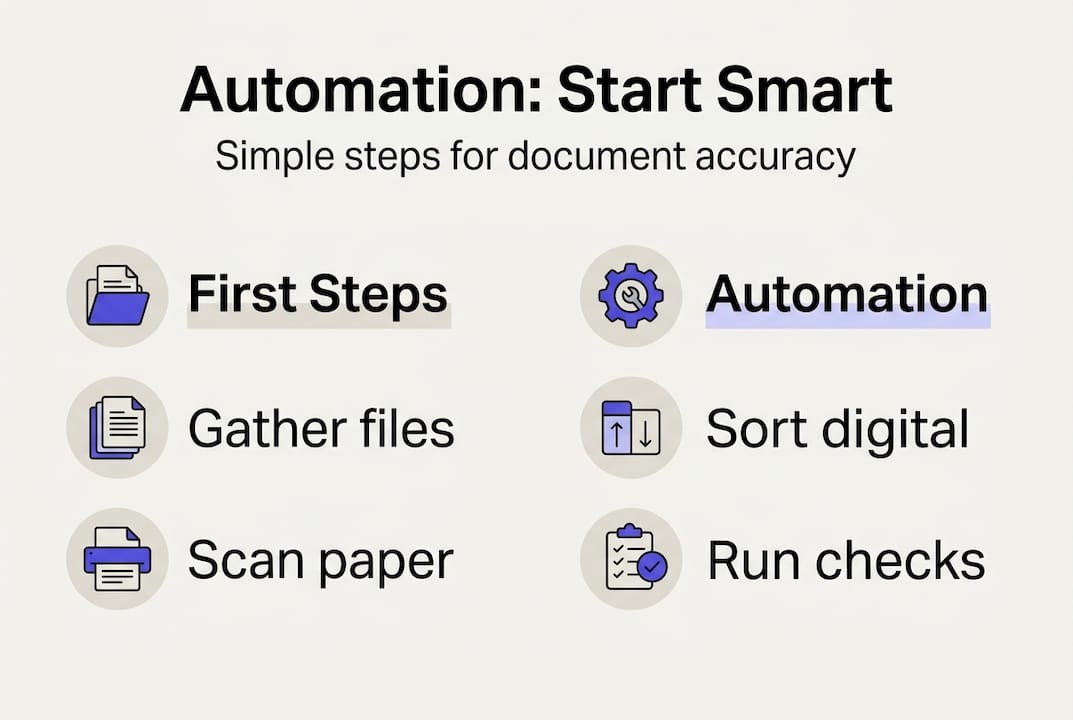 Automation: Start Smart

Simple steps for document accuracy

First Steps

Gather files

Scan paper

Automation

Sort digital

Run checks