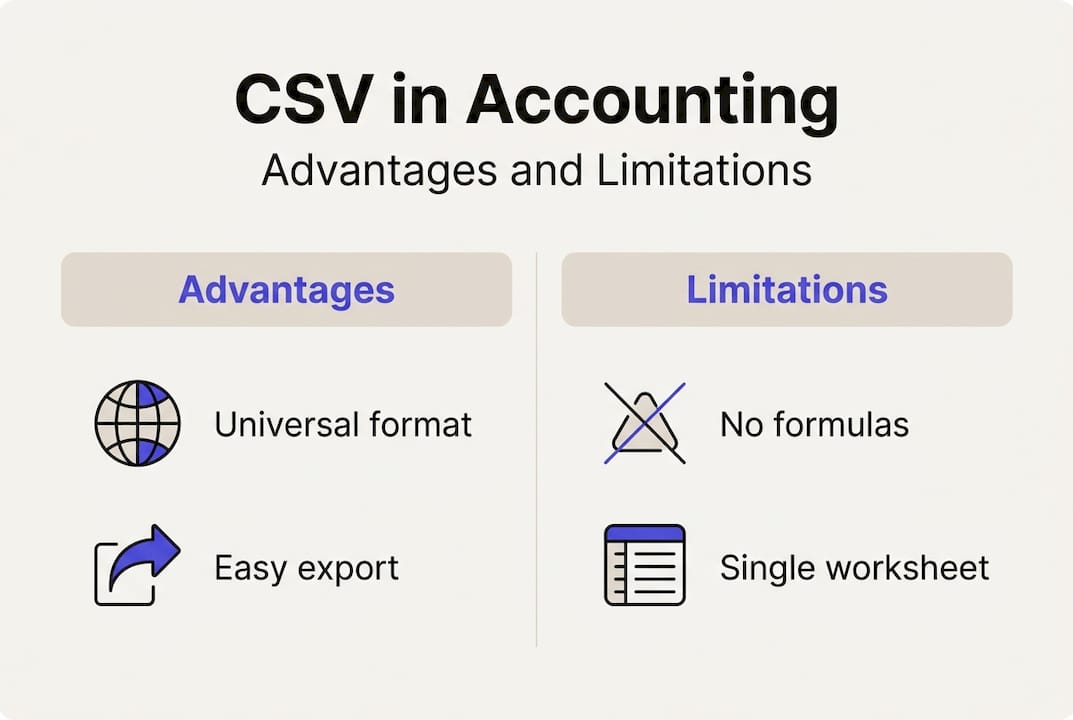 CSV in Accounting
Advantages and Limitations

Advantages

Universal format

Easy export

Limitations

No formulas

Single worksheet