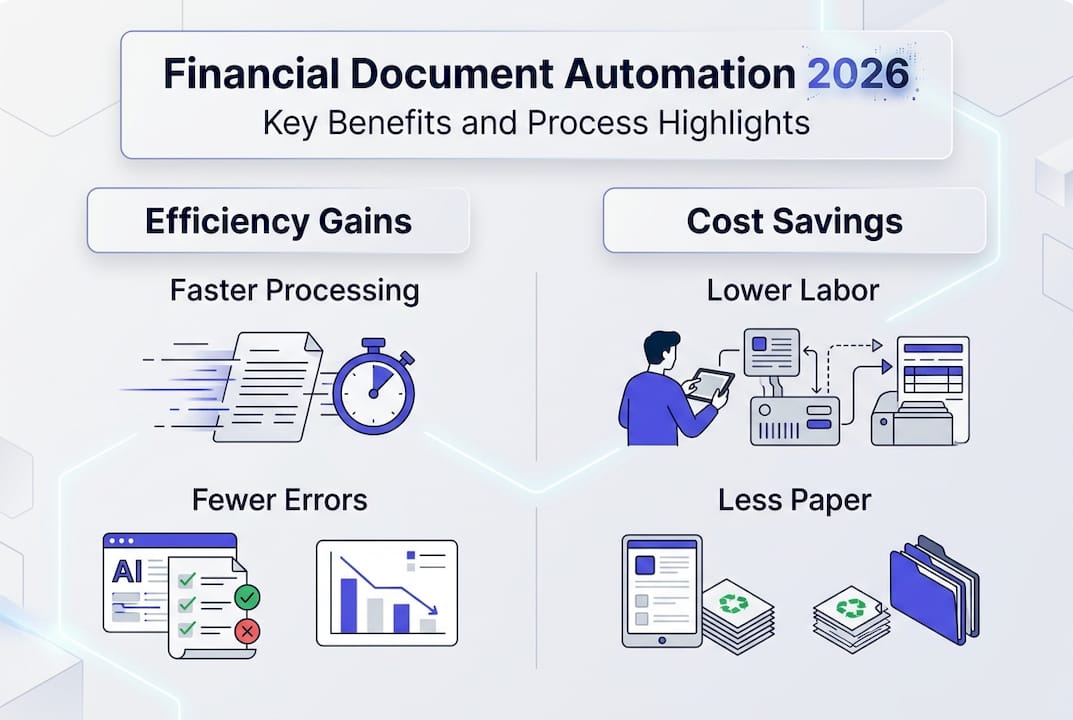 Financial Document Automation 2026
Key Benefits and Process Highlights

Efficiency Gains

Faster Processing

Fewer Errors

AI

Cost Savings

Lower Labor

Less Paper