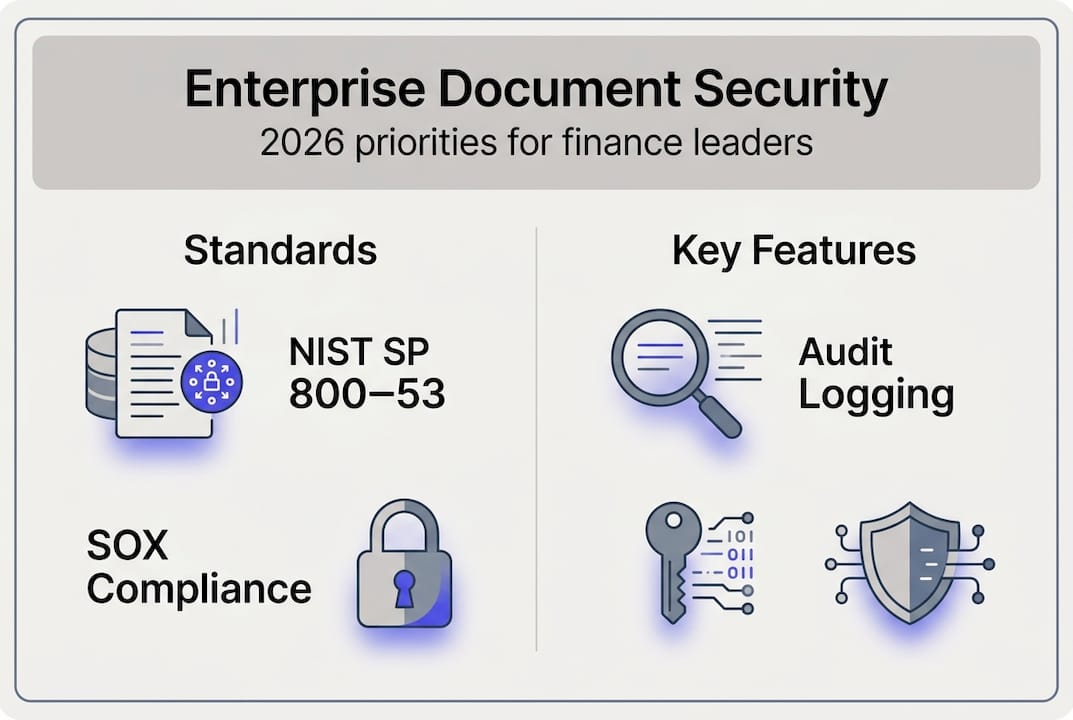 Enterprise Document Security
2026 priorities for finance leaders

Standards

NIST SP 800–53

SOX Compliance

Key Features

Audit Logging

101
011
011