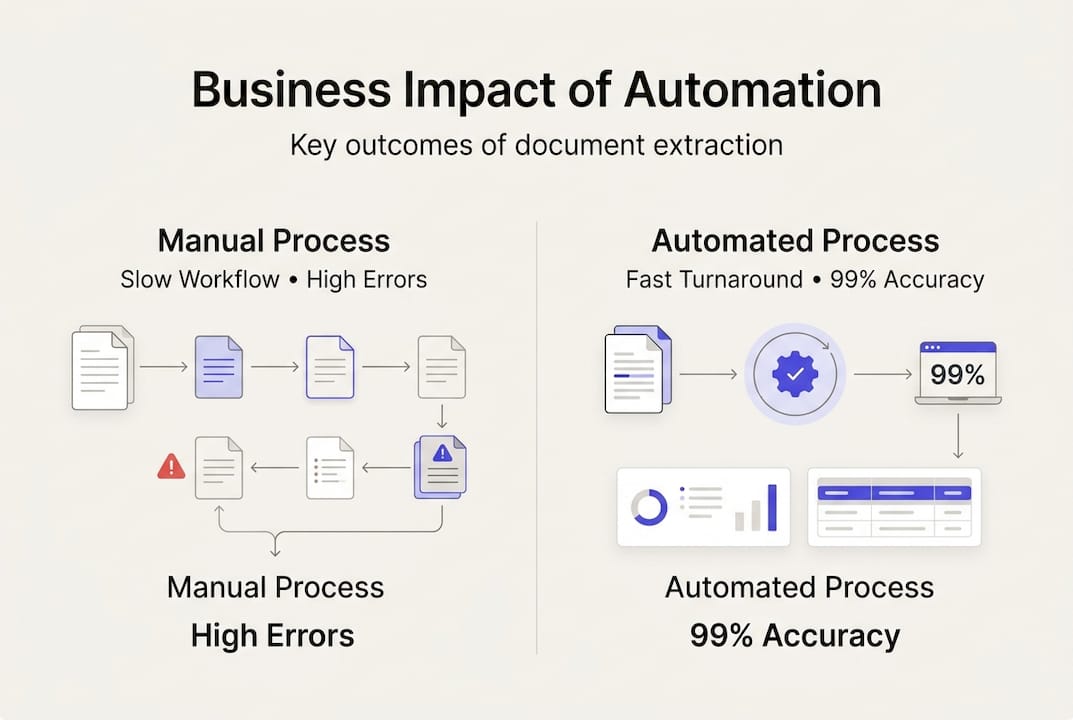 Business Impact of Automation

Key outcomes of document extraction

Manual Process

Slow Workflow • High Errors

Manual Process

High Errors

Automated Process

Fast Turnaround • 99% Accuracy

99%

Automated Process

99% Accuracy