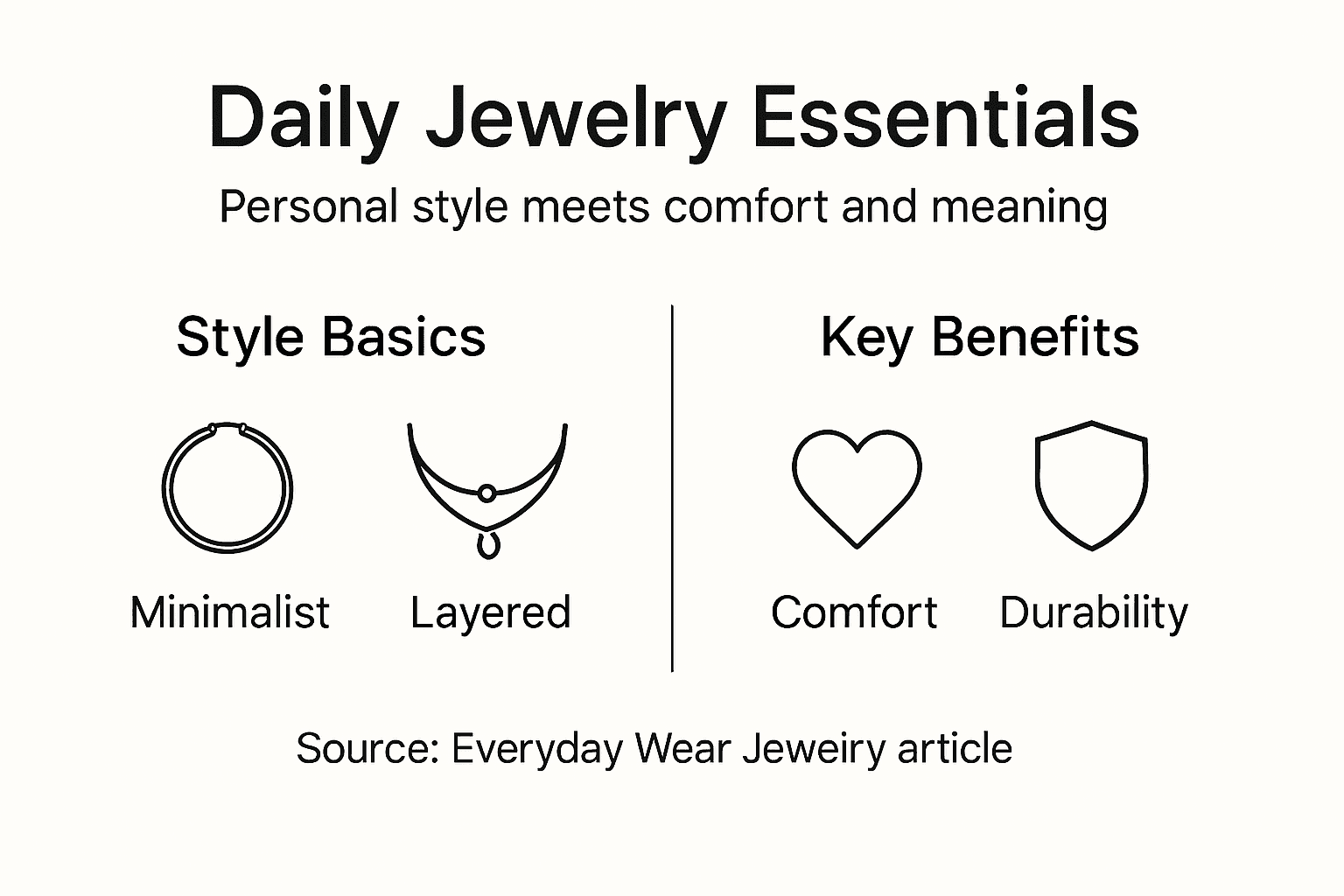 Daily Jewelry Essentials

Personal style meets comfort and meaning

Style Basics

Minimalist

Layered

Key Benefits

Comfort

Durability

Source: Everyday Wear Jeweiry article