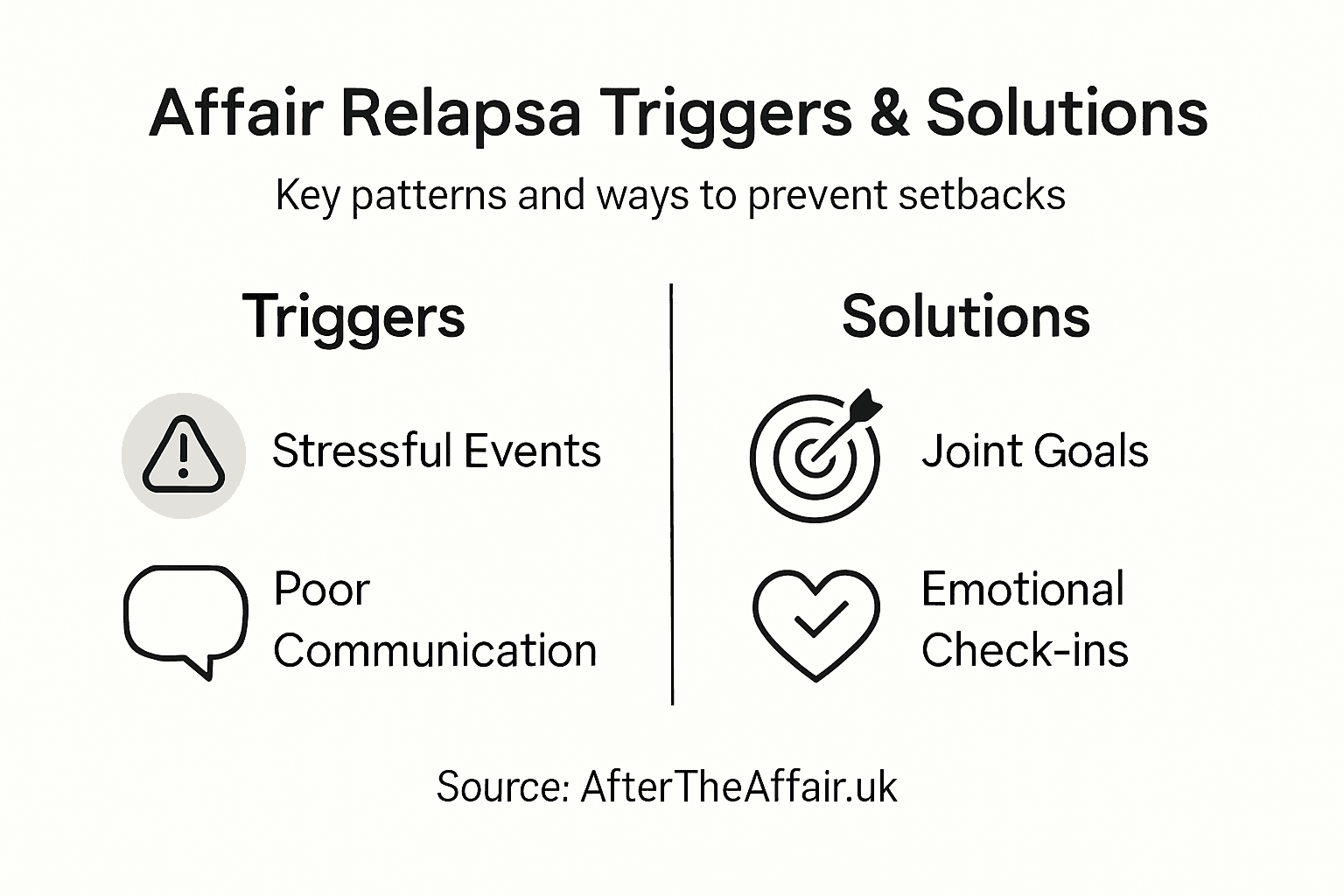 Affair Relapsa Triggers & Solutions

Key patterns and ways to prevent setbacks

Triggers

Stressful Events

Poor Communication

Solutions

Joint Goals

Emotional Check-ins

Source: AfterTheAffair.uk