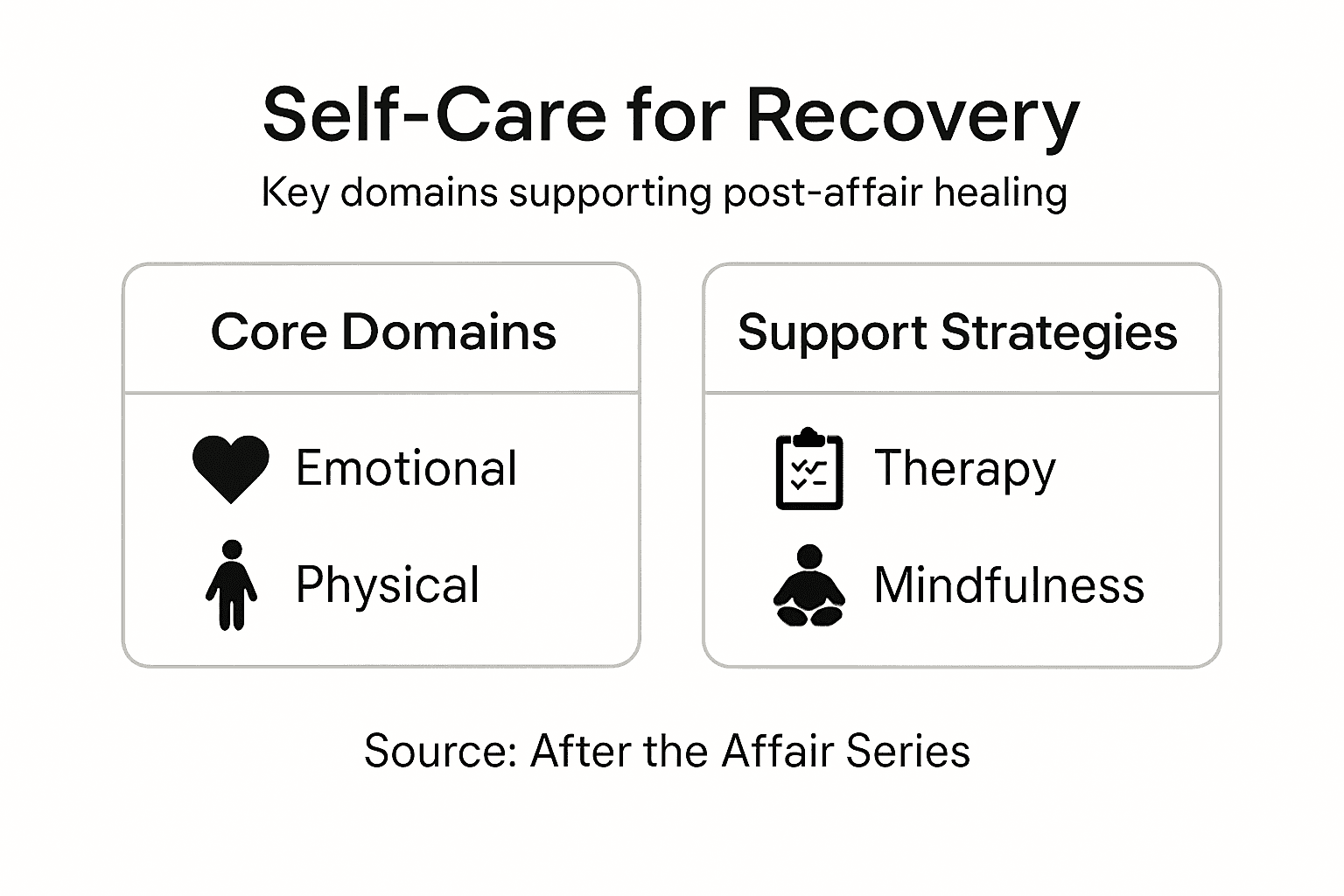 Self-Care for Recovery

Key domains supporting post-affair healing

Core Domains

Emotional

Physical

Support Strategies

Therapy

Mindfulness

Source: After the Affair Series