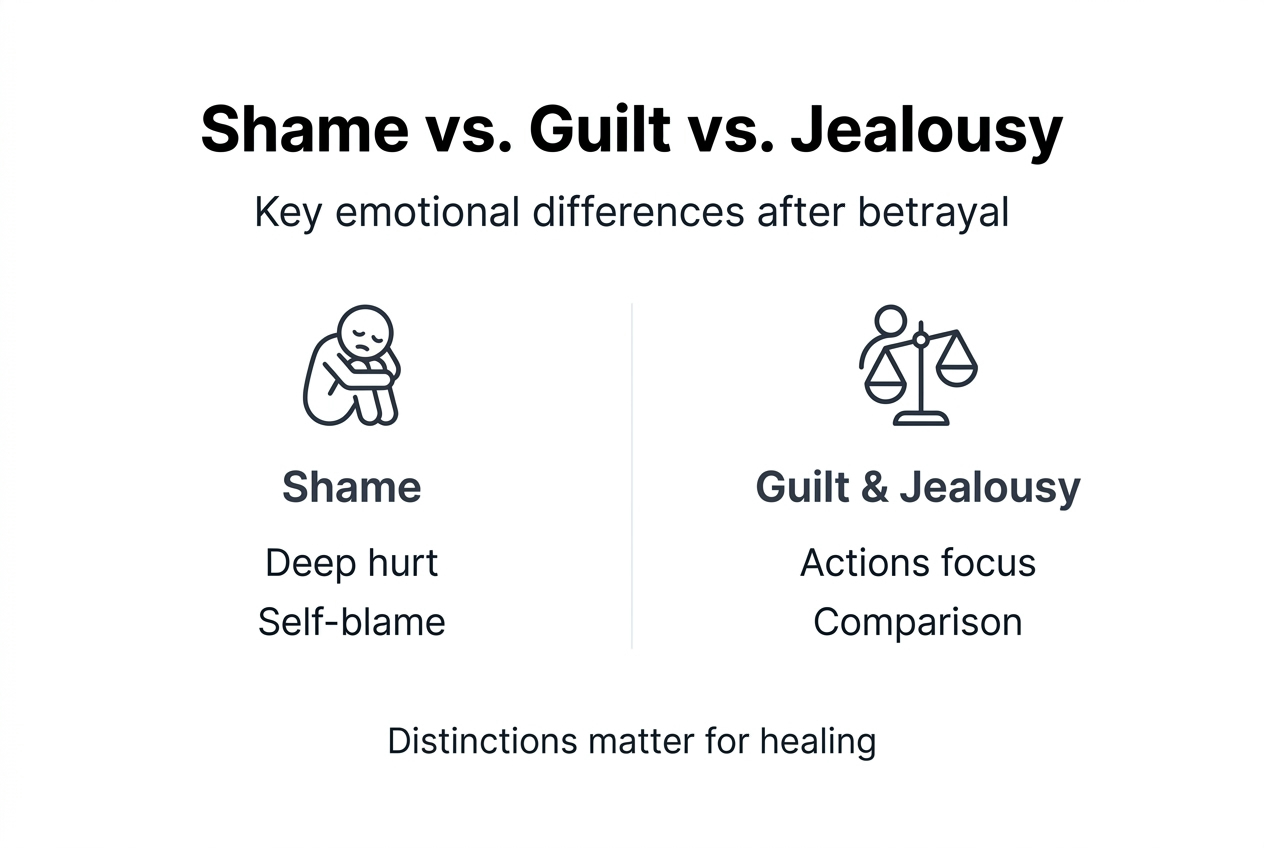 Shame vs. Guilt vs. Jealousy

Key emotional differences after betrayal

Shame

Deep hurt
Self-blame

Guilt & Jealousy

Actions focus
Comparison

Distinctions matter for healing