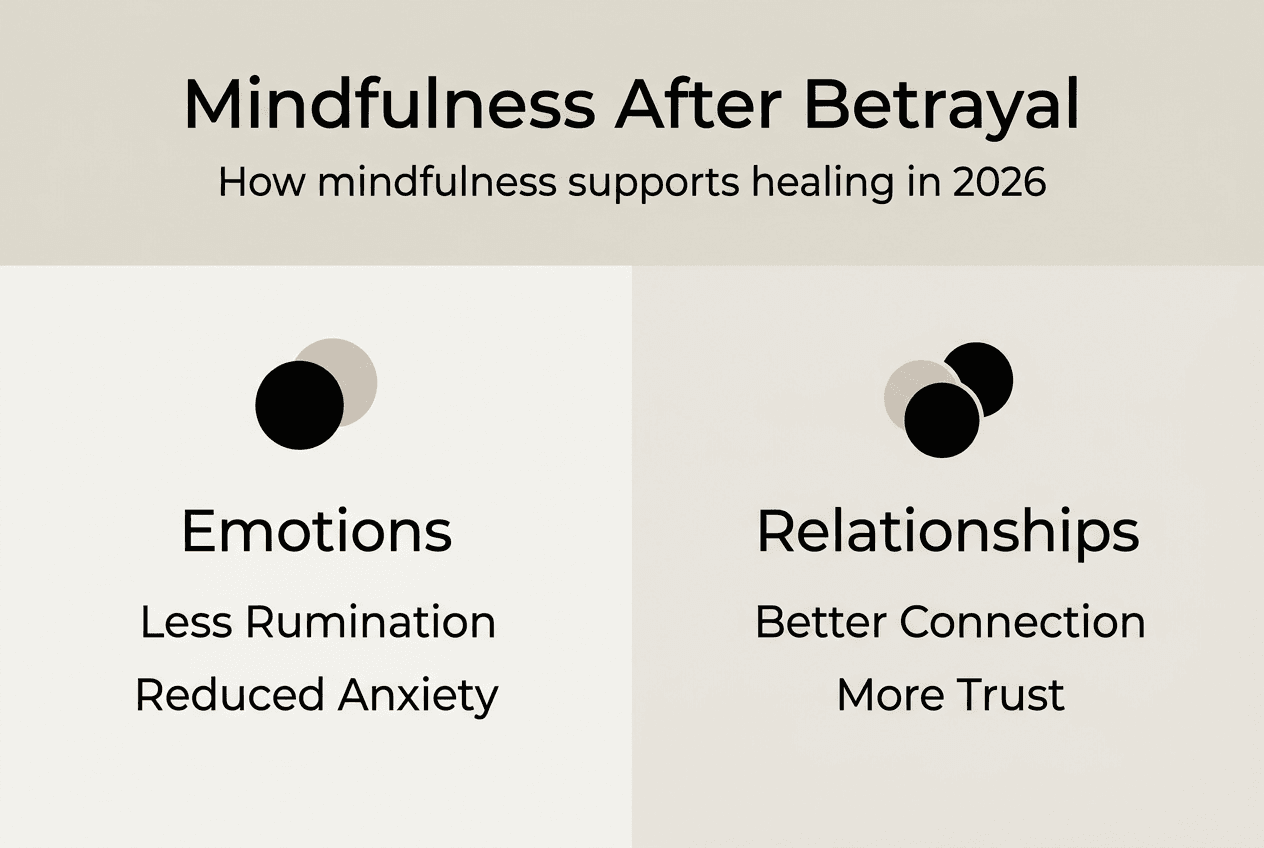 Mindfulness After Betrayal

How mindfulness supports healing in 2026

Emotions

Less Rumination

Reduced Anxiety

Relationships

Better Connection

More Trust